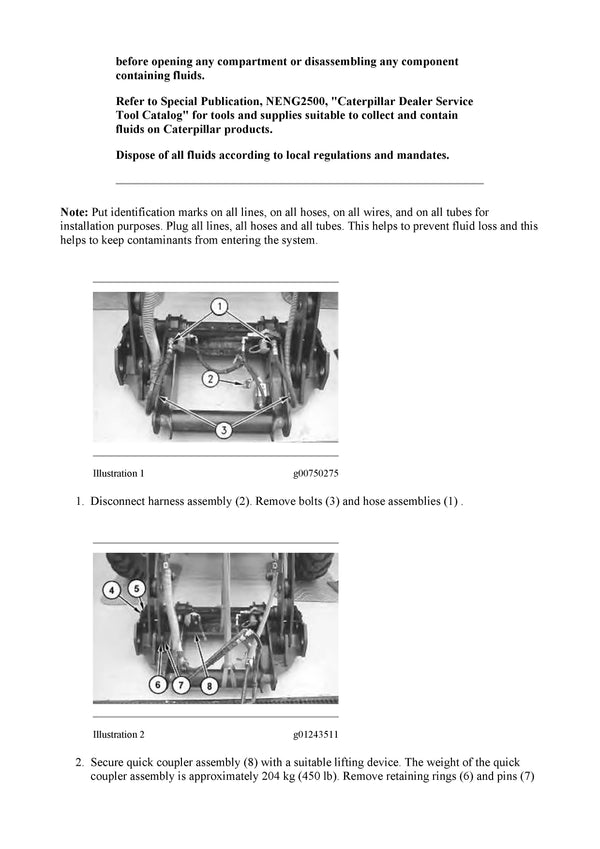 before opening any compartment or disassembling any component containing fluids.

Refer to Special Publication, NENG2500, "Caterpillar Dealer Service Tool Catalog" for tools and supplies suitable to collect and contain fluids on Caterpillar products.

Dispose of all fluids according to local regulations and mandates.

Note: Put identification marks on all lines, on all hoses, on all wires, and on all tubes for installation purposes. Plug all lines, all hoses and all tubes. This helps to prevent fluid loss and this helps to keep contaminants from entering the system.

1
2
3

Illustration 1 g00750275

1. Disconnect harness assembly (2). Remove bolts (3) and hose assemblies (1) .

4
5
6
7
8

Illustration 2 g01243511

2. Secure quick coupler assembly (8) with a suitable lifting device. The weight of the quick coupler assembly is approximately 204 kg (450 lb). Remove retaining rings (6) and pins (7)