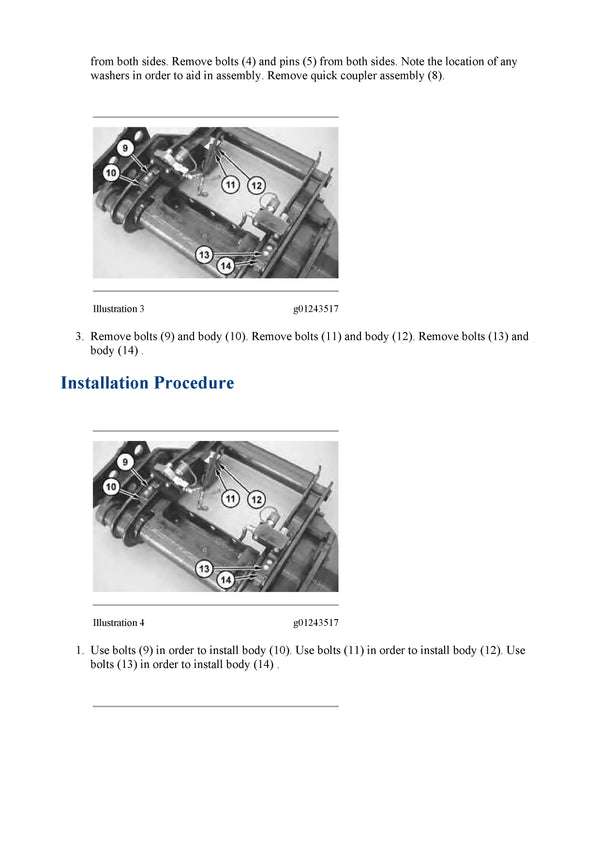 from both sides. Remove bolts (4) and pins (5) from both sides. Note the location of any washers in order to aid in assembly. Remove quick coupler assembly (8).

9
10
11
12
13
14

Illustration 3 g01243517

3. Remove bolts (9) and body (10). Remove bolts (11) and body (12). Remove bolts (13) and body (14) .

Installation Procedure

9
10
11
12
13
14

Illustration 4 g01243517

1. Use bolts (9) in order to install body (10). Use bolts (11) in order to install body (12). Use bolts (13) in order to install body (14) .