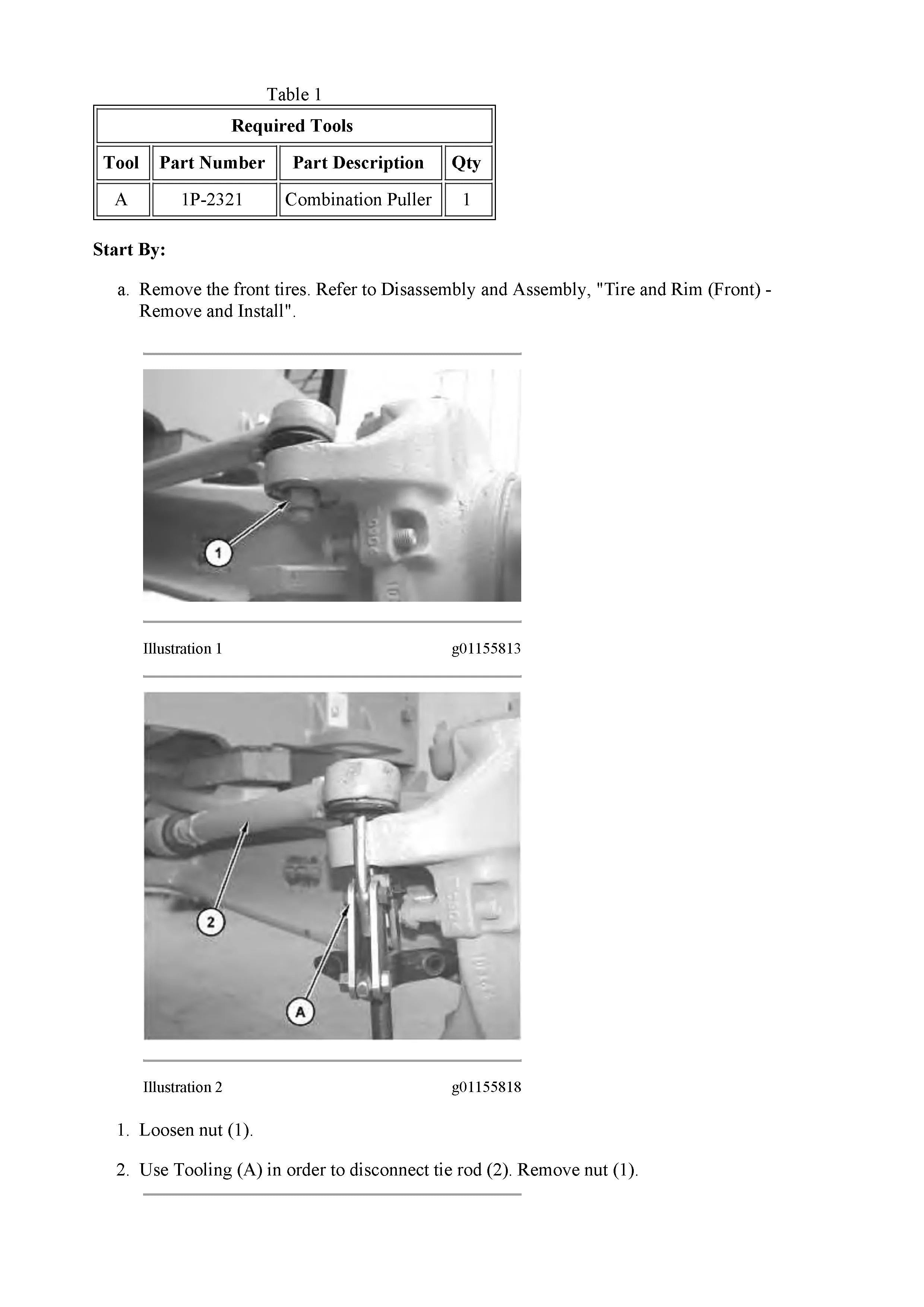 Table 1

| Required Tools | | | |
|---|---|---|---|
| Tool | Part Number | Part Description | Qty |
| A | 1P-2321 | Combination Puller | 1 |

Start By:

a. Remove the front tires. Refer to Disassembly and Assembly, "Tire and Rim (Front) - Remove and Install".

1

Illustration 1 g01155813

2

A

Illustration 2 g01155818

1. Loosen nut (1).

2. Use Tooling (A) in order to disconnect tie rod (2). Remove nut (1).