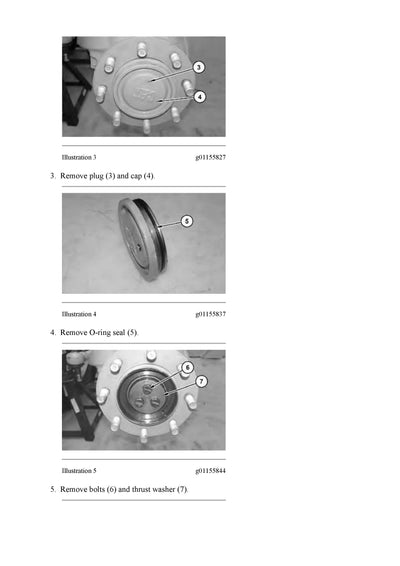 3

4

Illustration 3

g01155827

3. Remove plug (3) and cap (4).

5

Illustration 4

g01155837

4. Remove O-ring seal (5).

6

7

Illustration 5

g01155844

5. Remove bolts (6) and thrust washer (7).