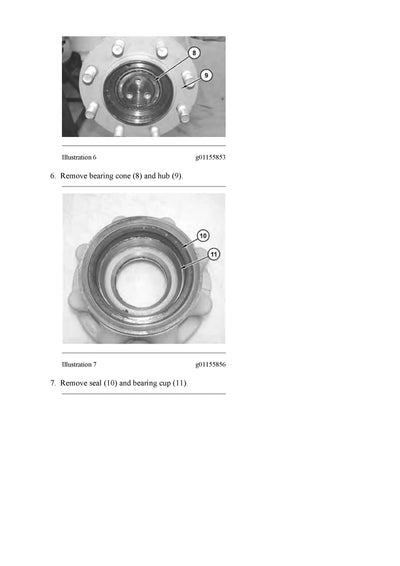 8

9

Illustration 6 g01155853

6. Remove bearing cone (8) and hub (9).

10

11

Illustration 7 g01155856

7. Remove seal (10) and bearing cup (11).