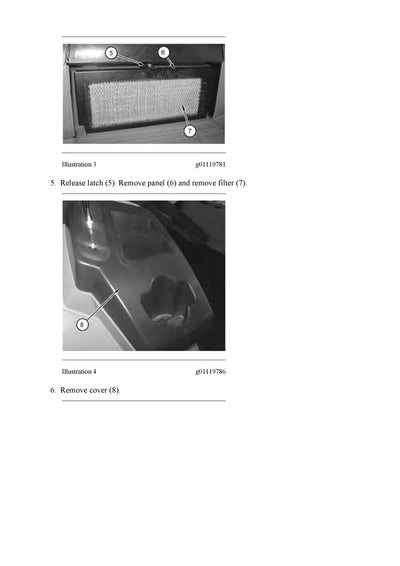 5

6

7

Illustration 3 g01119781

5. Release latch (5). Remove panel (6) and remove filter (7).

8

Illustration 4 g01119786

6. Remove cover (8).