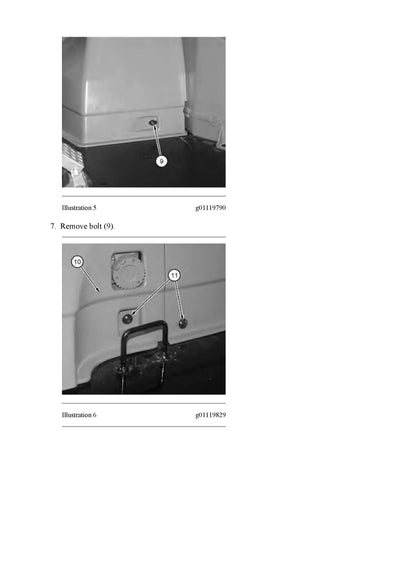 9

Illustration 5 g01119790

7. Remove bolt (9).

10

11

Illustration 6 g01119829