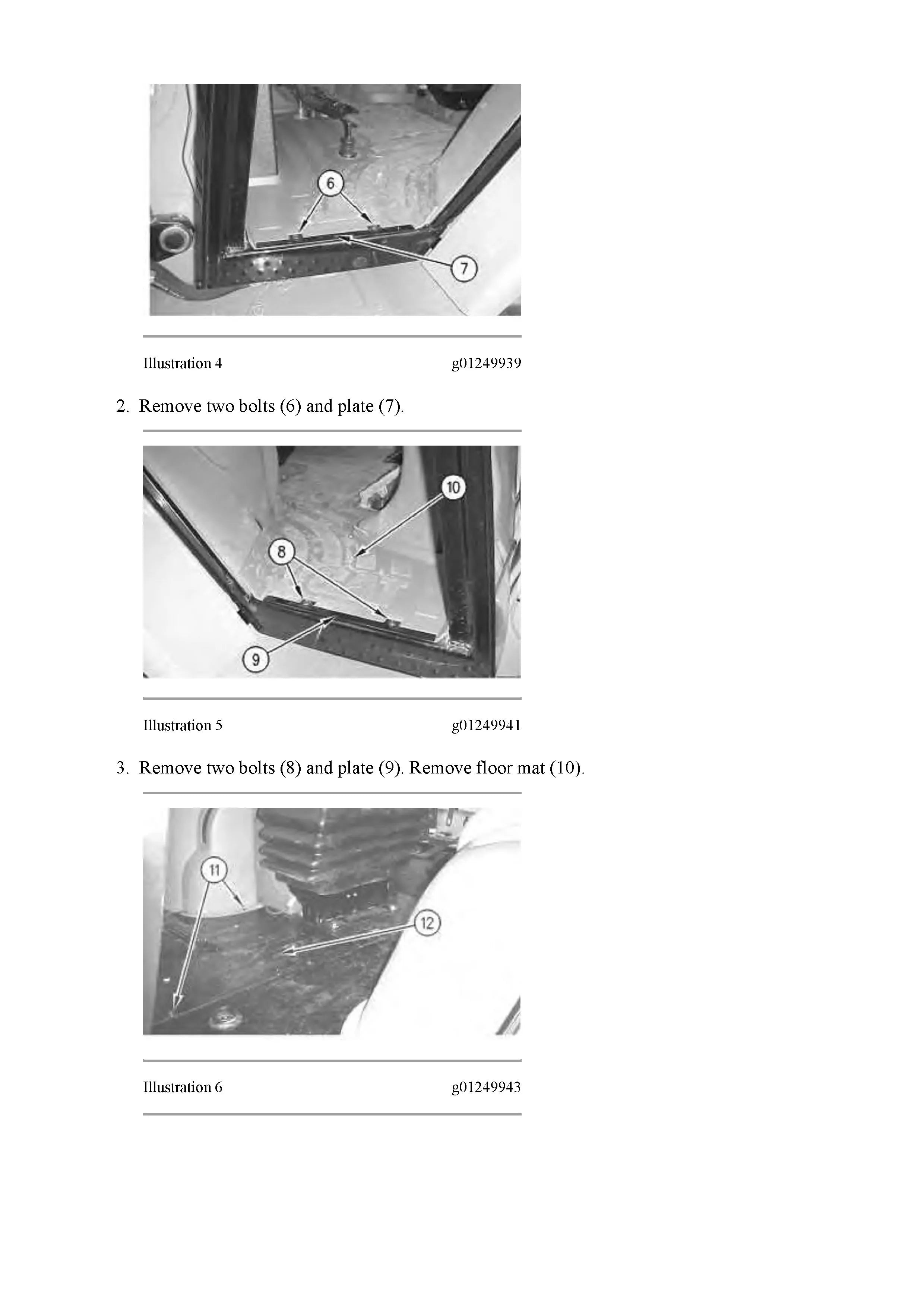 6

7

Illustration 4 g01249939

2. Remove two bolts (6) and plate (7).

10

8

9

Illustration 5 g01249941

3. Remove two bolts (8) and plate (9). Remove floor mat (10).

11

12

Illustration 6 g01249943