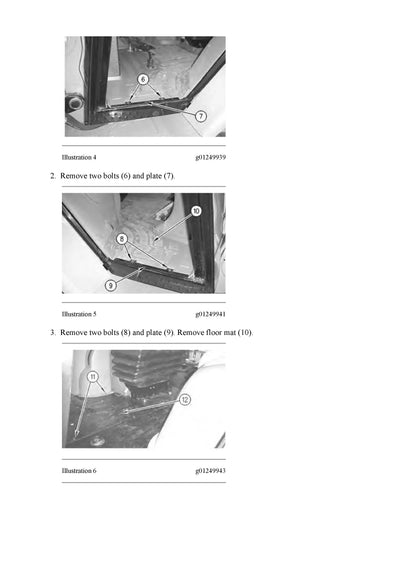 6

7

Illustration 4 g01249939

2. Remove two bolts (6) and plate (7).

10

8

9

Illustration 5 g01249941

3. Remove two bolts (8) and plate (9). Remove floor mat (10).

11

12

Illustration 6 g01249943