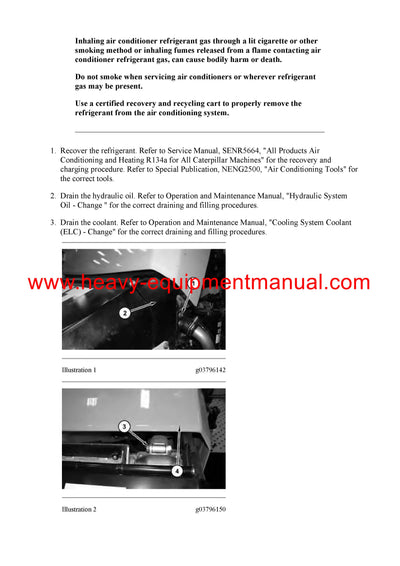 Inhaling air conditioner refrigerant gas through a lit cigarette or other smoking method or inhaling fumes released from a flame contacting air conditioner refrigerant gas, can cause bodily harm or death.

Do not smoke when servicing air conditioners or wherever refrigerant gas may be present.

Use a certified recovery and recycling cart to properly remove the refrigerant from the air conditioning system.

1. Recover the refrigerant. Refer to Service Manual, SENR5664, "All Products Air Conditioning and Heating R134a for All Caterpillar Machines" for the recovery and charging procedure. Refer to Special Publication, NENG2500, "Air Conditioning Tools" for the correct tools.

2. Drain the hydraulic oil. Refer to Operation and Maintenance Manual, "Hydraulic System Oil - Change " for the correct draining and filling procedures.

3. Drain the coolant. Refer to Operation and Maintenance Manual, "Cooling System Coolant (ELC) - Change" for the correct draining and filling procedures.

www.heavy-equipmentmanual.com

2

Illustration 1 g03796142

3

4

Illustration 2 g03796150