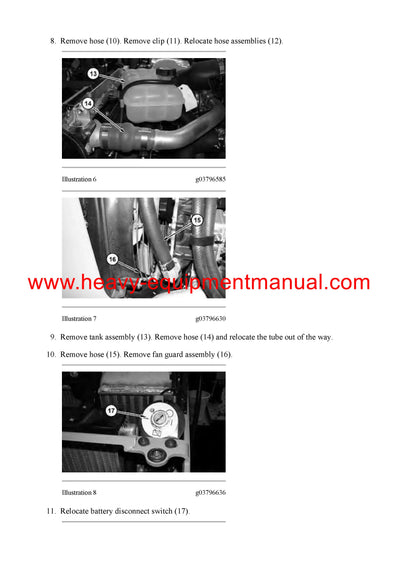 8. Remove hose (10). Remove clip (11). Relocate hose assemblies (12).

13

14

Illustration 6 g03796585

15

16

www.heavy-equipmentmanual.com

Illustration 7 g03796630

9. Remove tank assembly (13). Remove hose (14) and relocate the tube out of the way.

10. Remove hose (15). Remove fan guard assembly (16).

17

Illustration 8 g03796636

11. Relocate battery disconnect switch (17).