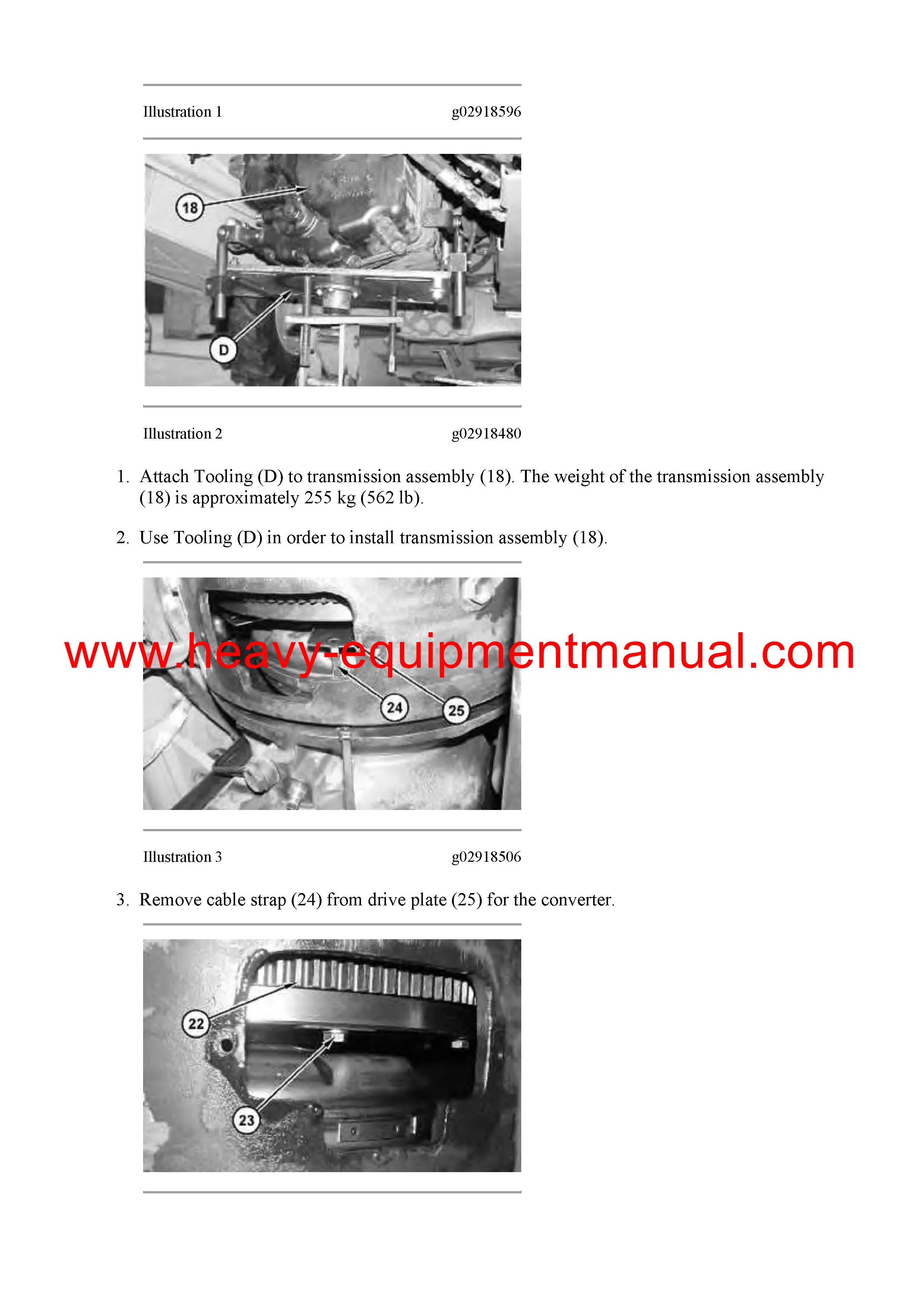 Illustration 1 g02918596

18

D

Illustration 2 g02918480

1. Attach Tooling (D) to transmission assembly (18). The weight of the transmission assembly (18) is approximately 255 kg (562 lb).

2. Use Tooling (D) in order to install transmission assembly (18).

www.heavy-equipmentmanual.com

24

25

Illustration 3 g02918506

3. Remove cable strap (24) from drive plate (25) for the converter.

22

23