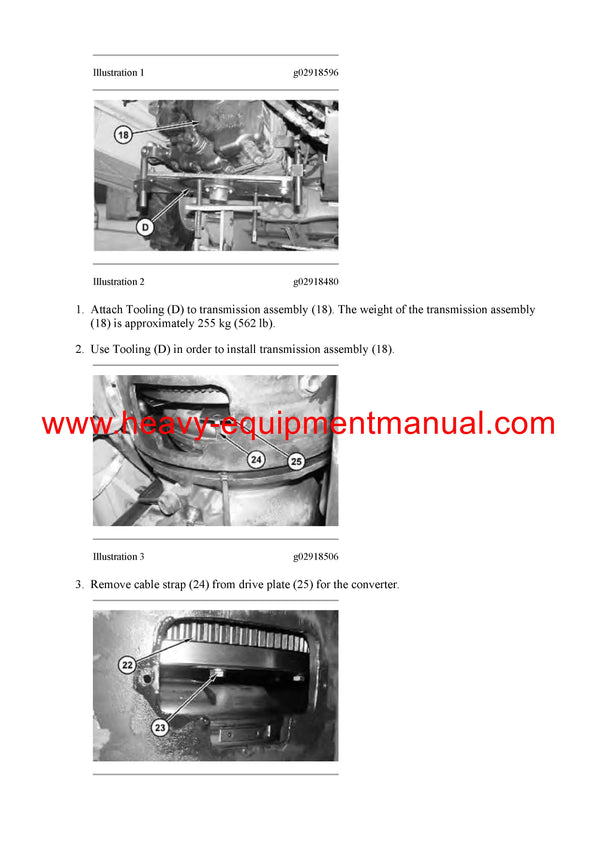 Illustration 1 g02918596

18

D

Illustration 2 g02918480

1. Attach Tooling (D) to transmission assembly (18). The weight of the transmission assembly (18) is approximately 255 kg (562 lb).

2. Use Tooling (D) in order to install transmission assembly (18).

www.heavy-equipmentmanual.com

24

25

Illustration 3 g02918506

3. Remove cable strap (24) from drive plate (25) for the converter.

22

23