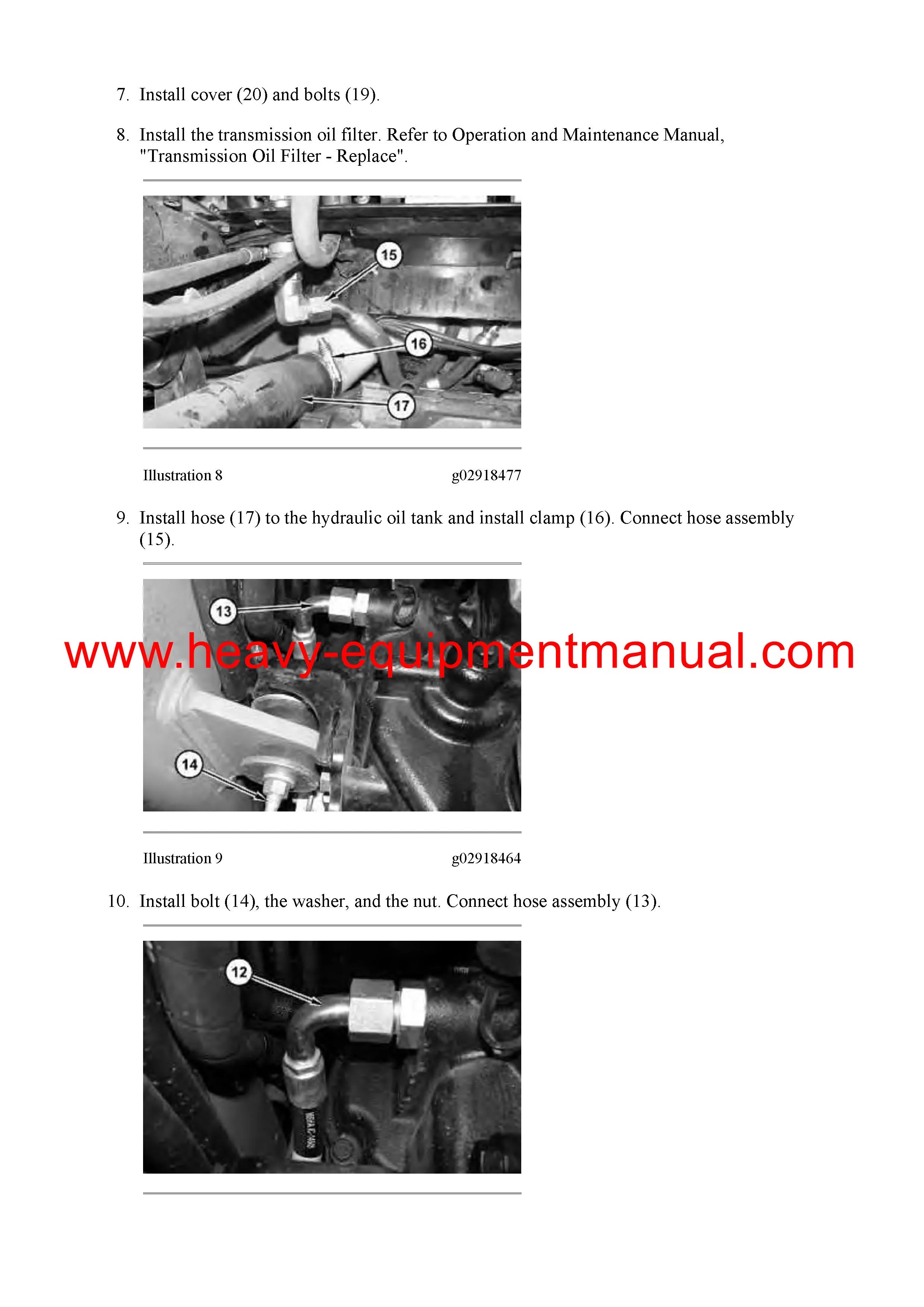 7. Install cover (20) and bolts (19).

8. Install the transmission oil filter. Refer to Operation and Maintenance Manual, "Transmission Oil Filter - Replace".

15

16

17

Illustration 8 g02918477

9. Install hose (17) to the hydraulic oil tank and install clamp (16). Connect hose assembly (15).

13

www.heavy-equipmentmanual.com

14

Illustration 9 g02918464

10. Install bolt (14), the washer, and the nut. Connect hose assembly (13).

12