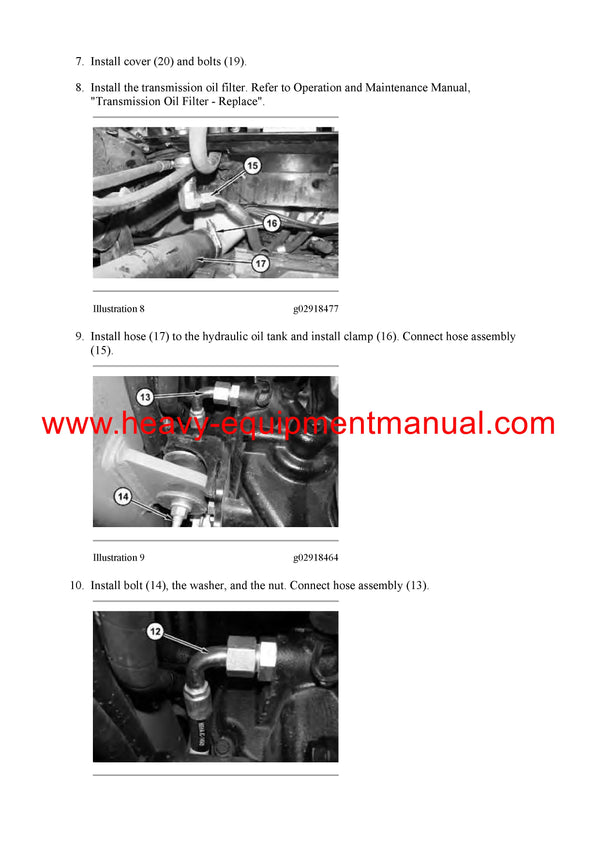 7. Install cover (20) and bolts (19).

8. Install the transmission oil filter. Refer to Operation and Maintenance Manual, "Transmission Oil Filter - Replace".

15

16

17

Illustration 8 g02918477

9. Install hose (17) to the hydraulic oil tank and install clamp (16). Connect hose assembly (15).

13

www.heavy-equipmentmanual.com

14

Illustration 9 g02918464

10. Install bolt (14), the washer, and the nut. Connect hose assembly (13).

12