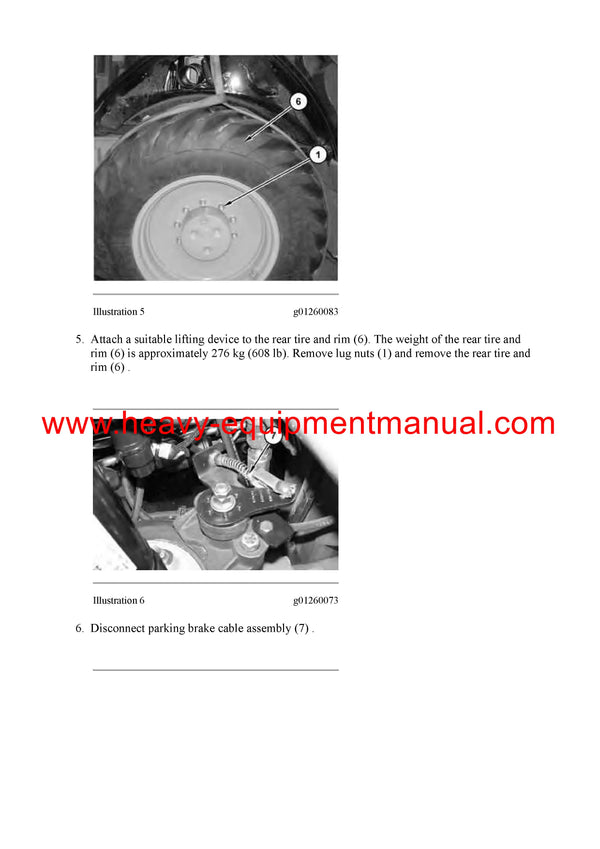 6

1

Illustration 5 g01260083

5. Attach a suitable lifting device to the rear tire and rim (6). The weight of the rear tire and rim (6) is approximately 276 kg (608 lb). Remove lug nuts (1) and remove the rear tire and rim (6) .

www.heavy-equipmentmanual.com

7

Illustration 6 g01260073

6. Disconnect parking brake cable assembly (7) .