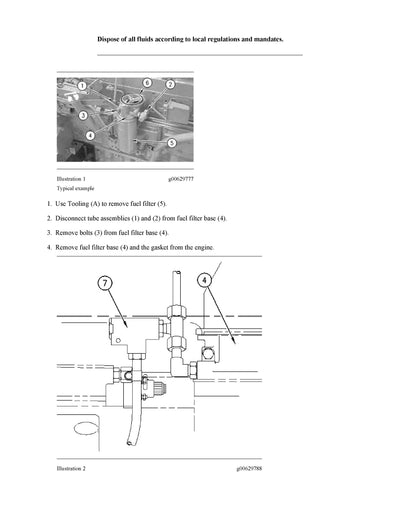 Dispose of all fluids according to local regulations and mandates.

1
6
2
3
4
5

Illustration 1 g00629777

Typical example

1. Use Tooling (A) to remove fuel filter (5).

2. Disconnect tube assemblies (1) and (2) from fuel filter base (4).

3. Remove bolts (3) from fuel filter base (4).

4. Remove fuel filter base (4) and the gasket from the engine.

7
4

Illustration 2 g00629788