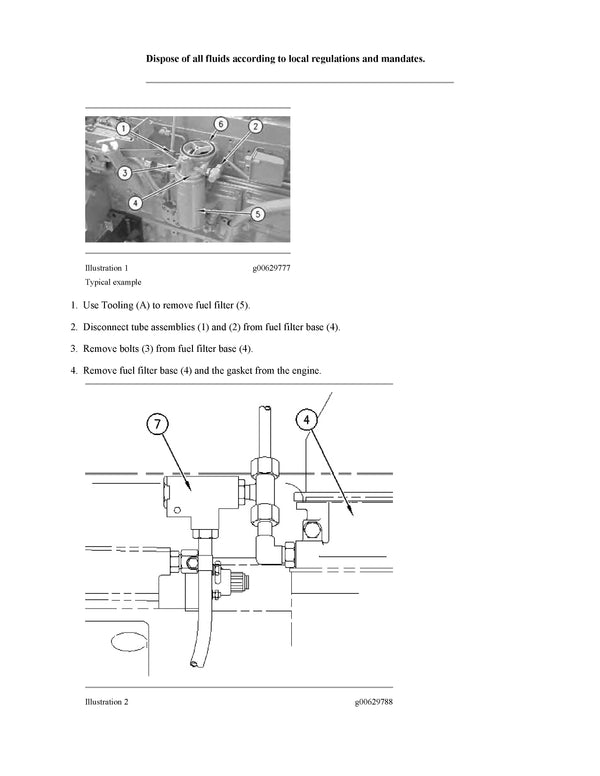 Dispose of all fluids according to local regulations and mandates.

1
6
2
3
4
5

Illustration 1 g00629777

Typical example

1. Use Tooling (A) to remove fuel filter (5).

2. Disconnect tube assemblies (1) and (2) from fuel filter base (4).

3. Remove bolts (3) from fuel filter base (4).

4. Remove fuel filter base (4) and the gasket from the engine.

7
4

Illustration 2 g00629788