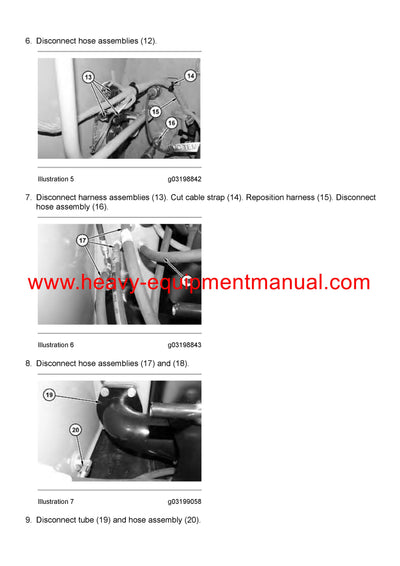 6. Disconnect hose assemblies (12).

13
14
15
16

Illustration 5 g03198842

7. Disconnect harness assemblies (13). Cut cable strap (14). Reposition harness (15). Disconnect hose assembly (16).

17

www.heavy-equipmentmanual.com

Illustration 6 g03198843

8. Disconnect hose assemblies (17) and (18).

19
20

Illustration 7 g03199058

9. Disconnect tube (19) and hose assembly (20).