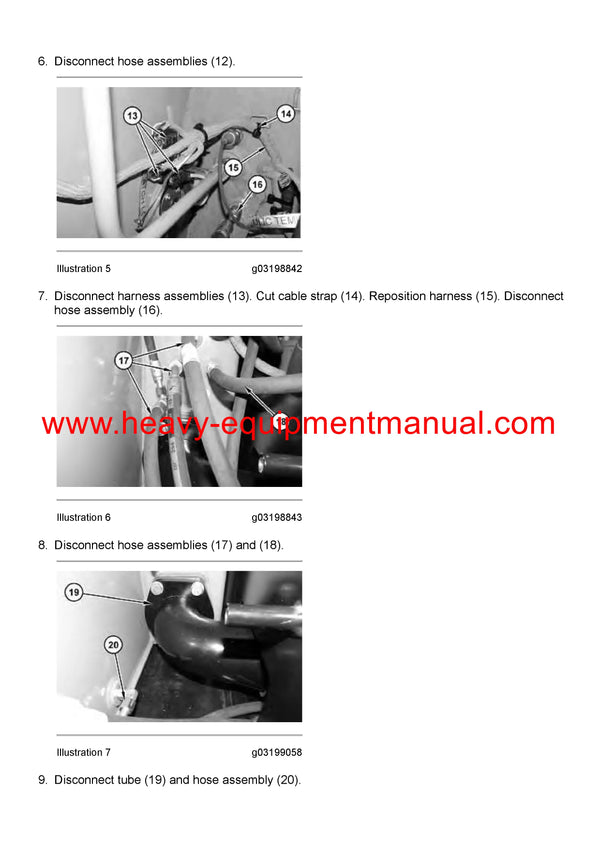 6. Disconnect hose assemblies (12).

13
14
15
16

Illustration 5 g03198842

7. Disconnect harness assemblies (13). Cut cable strap (14). Reposition harness (15). Disconnect hose assembly (16).

17
18

www.heavy-equipmentmanual.com

Illustration 6 g03198843

8. Disconnect hose assemblies (17) and (18).

19
20

Illustration 7 g03199058

9. Disconnect tube (19) and hose assembly (20).