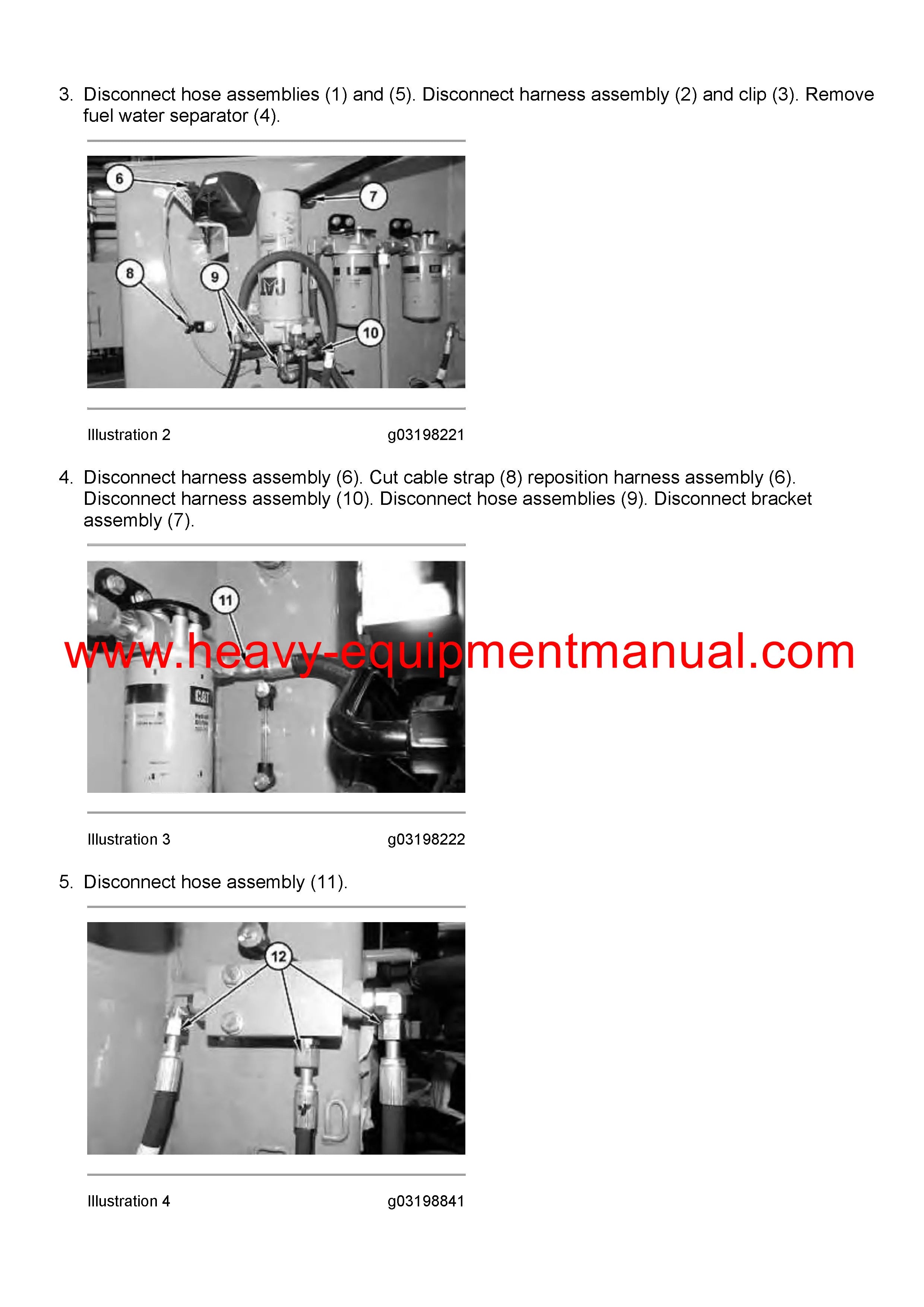 3. Disconnect hose assemblies (1) and (5). Disconnect harness assembly (2) and clip (3). Remove fuel water separator (4).

6

7

8

9

10

Illustration 2 g03198221

4. Disconnect harness assembly (6). Cut cable strap (8) reposition harness assembly (6). Disconnect harness assembly (10). Disconnect hose assemblies (9). Disconnect bracket assembly (7).

11

www.heavy-equipmentmanual.com

CAT

Illustration 3 g03198222

5. Disconnect hose assembly (11).

12

Illustration 4 g03198841