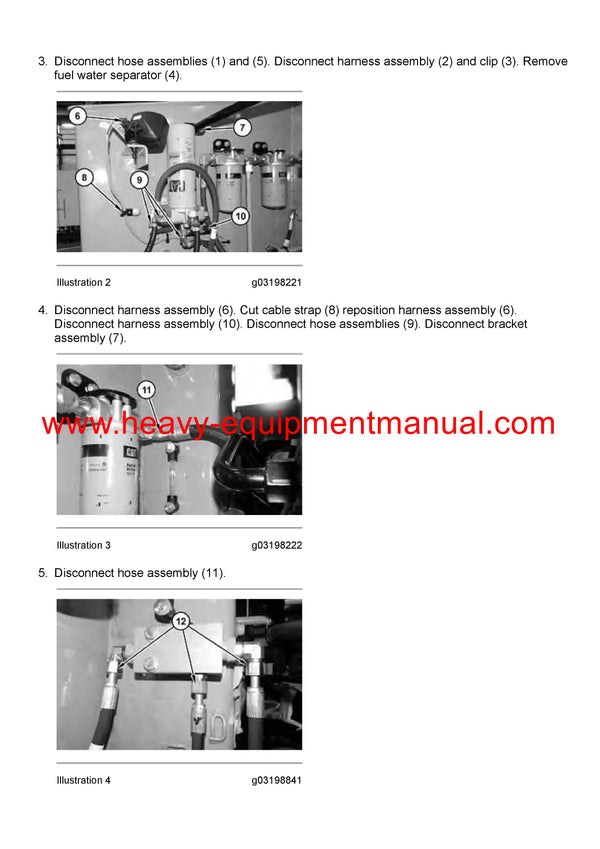 3. Disconnect hose assemblies (1) and (5). Disconnect harness assembly (2) and clip (3). Remove fuel water separator (4).

6
7
8
9
10

Illustration 2 g03198221

4. Disconnect harness assembly (6). Cut cable strap (8) reposition harness assembly (6). Disconnect harness assembly (10). Disconnect hose assemblies (9). Disconnect bracket assembly (7).

11

www.heavy-equipmentmanual.com

Illustration 3 g03198222

5. Disconnect hose assembly (11).

12

Illustration 4 g03198841