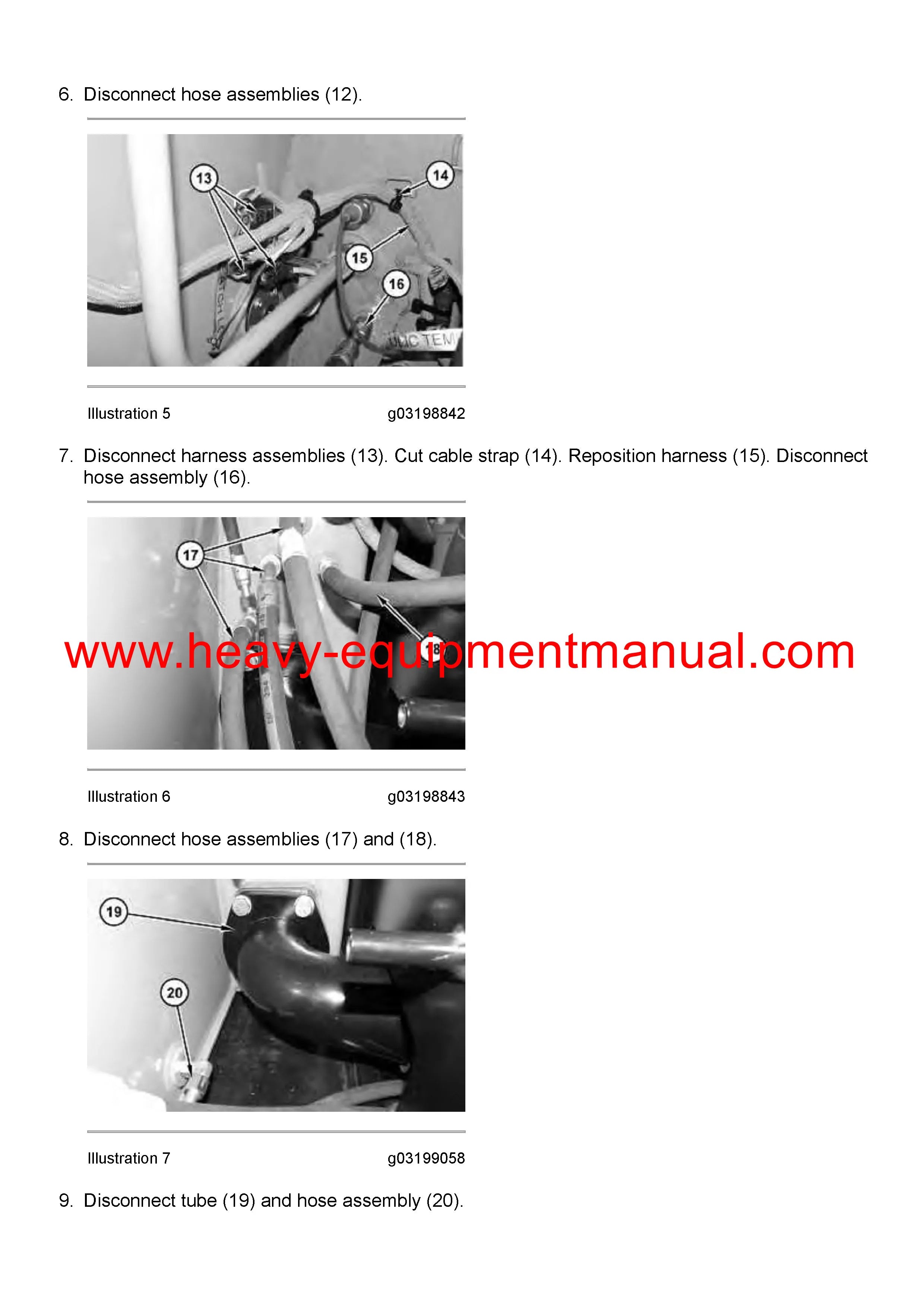 6. Disconnect hose assemblies (12).

13
14
15
16

Illustration 5 g03198842

7. Disconnect harness assemblies (13). Cut cable strap (14). Reposition harness (15). Disconnect hose assembly (16).

17
18

www.heavy-equipmentmanual.com

Illustration 6 g03198843

8. Disconnect hose assemblies (17) and (18).

19
20

Illustration 7 g03199058

9. Disconnect tube (19) and hose assembly (20).