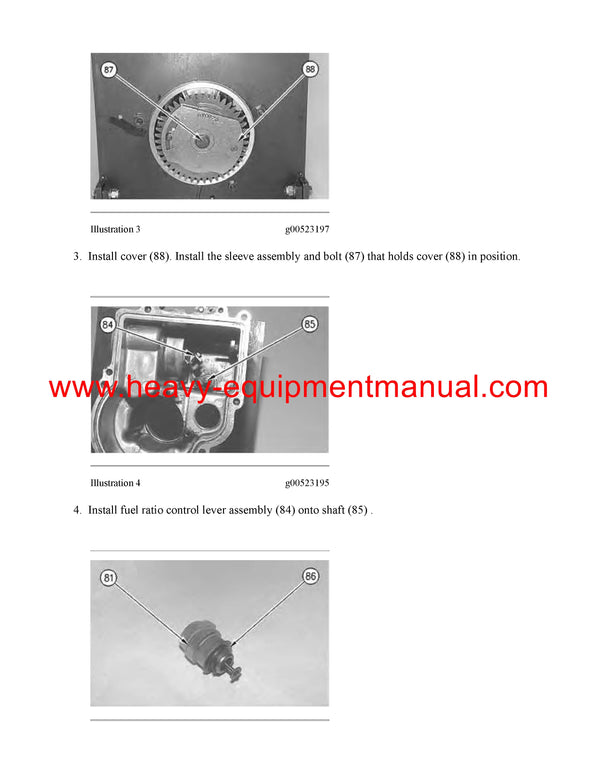 87

88

Illustration 3 g00523197

3. Install cover (88). Install the sleeve assembly and bolt (87) that holds cover (88) in position.

84

85

www.heavy-equipmentmanual.com

Illustration 4 g00523195

4. Install fuel ratio control lever assembly (84) onto shaft (85) .

81

86