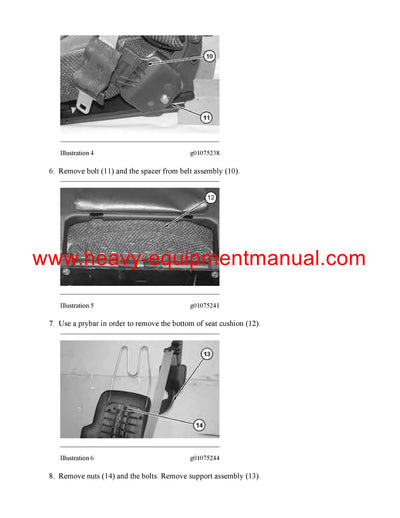 10

11

Illustration 4 g01075238

6. Remove bolt (11) and the spacer from belt assembly (10).

12

www.heavy-equipmentmanual.com

Illustration 5 g01075241

7. Use a prybar in order to remove the bottom of seat cushion (12).

13

14

Illustration 6 g01075244

8. Remove nuts (14) and the bolts. Remove support assembly (13).