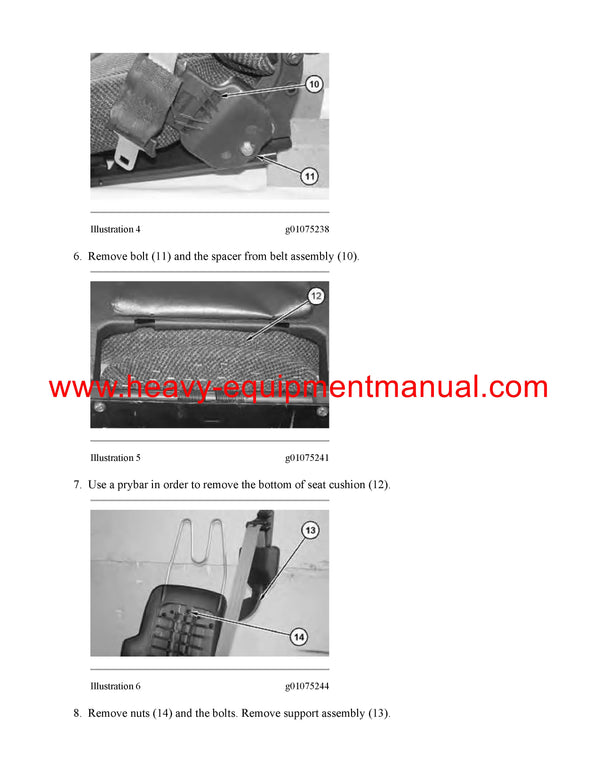 10

11

Illustration 4 g01075238

6. Remove bolt (11) and the spacer from belt assembly (10).

12

www.heavy-equipmentmanual.com

Illustration 5 g01075241

7. Use a prybar in order to remove the bottom of seat cushion (12).

13

14

Illustration 6 g01075244

8. Remove nuts (14) and the bolts. Remove support assembly (13).