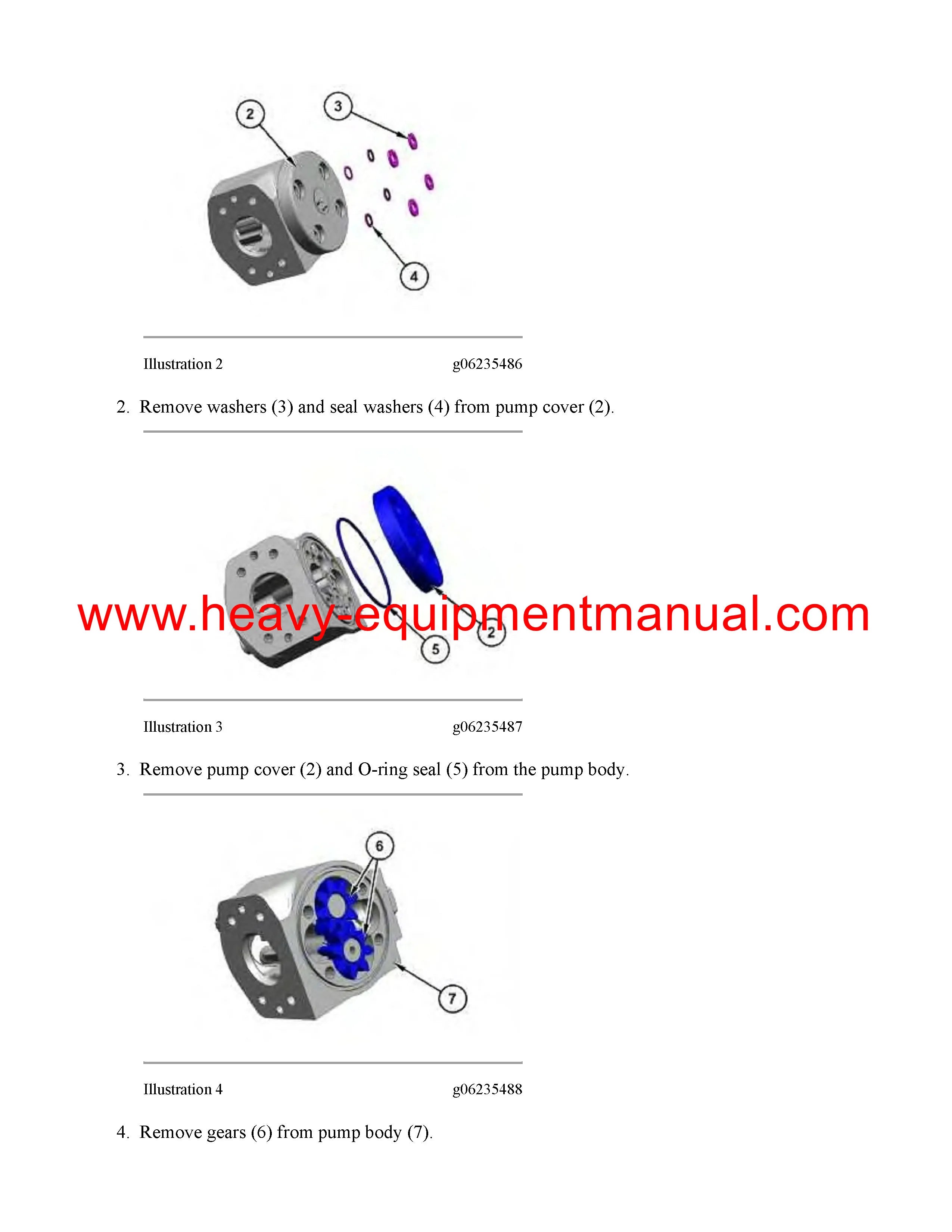 2

3

4

Illustration 2 g06235486

2. Remove washers (3) and seal washers (4) from pump cover (2).

www.heavy-equipmentmanual.com

5

2

Illustration 3 g06235487

3. Remove pump cover (2) and O-ring seal (5) from the pump body.

6

7

Illustration 4 g06235488

4. Remove gears (6) from pump body (7).