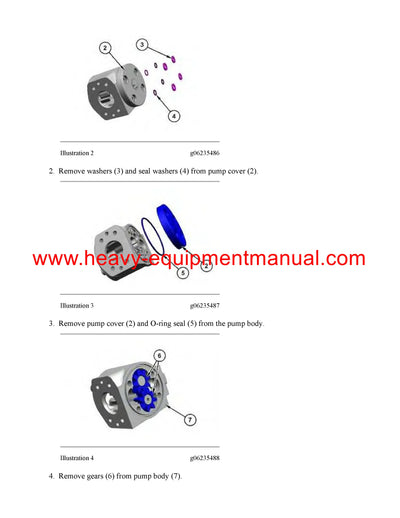 2

3

4

Illustration 2 g06235486

2. Remove washers (3) and seal washers (4) from pump cover (2).

www.heavy-equipmentmanual.com

5

2

Illustration 3 g06235487

3. Remove pump cover (2) and O-ring seal (5) from the pump body.

6

7

Illustration 4 g06235488

4. Remove gears (6) from pump body (7).