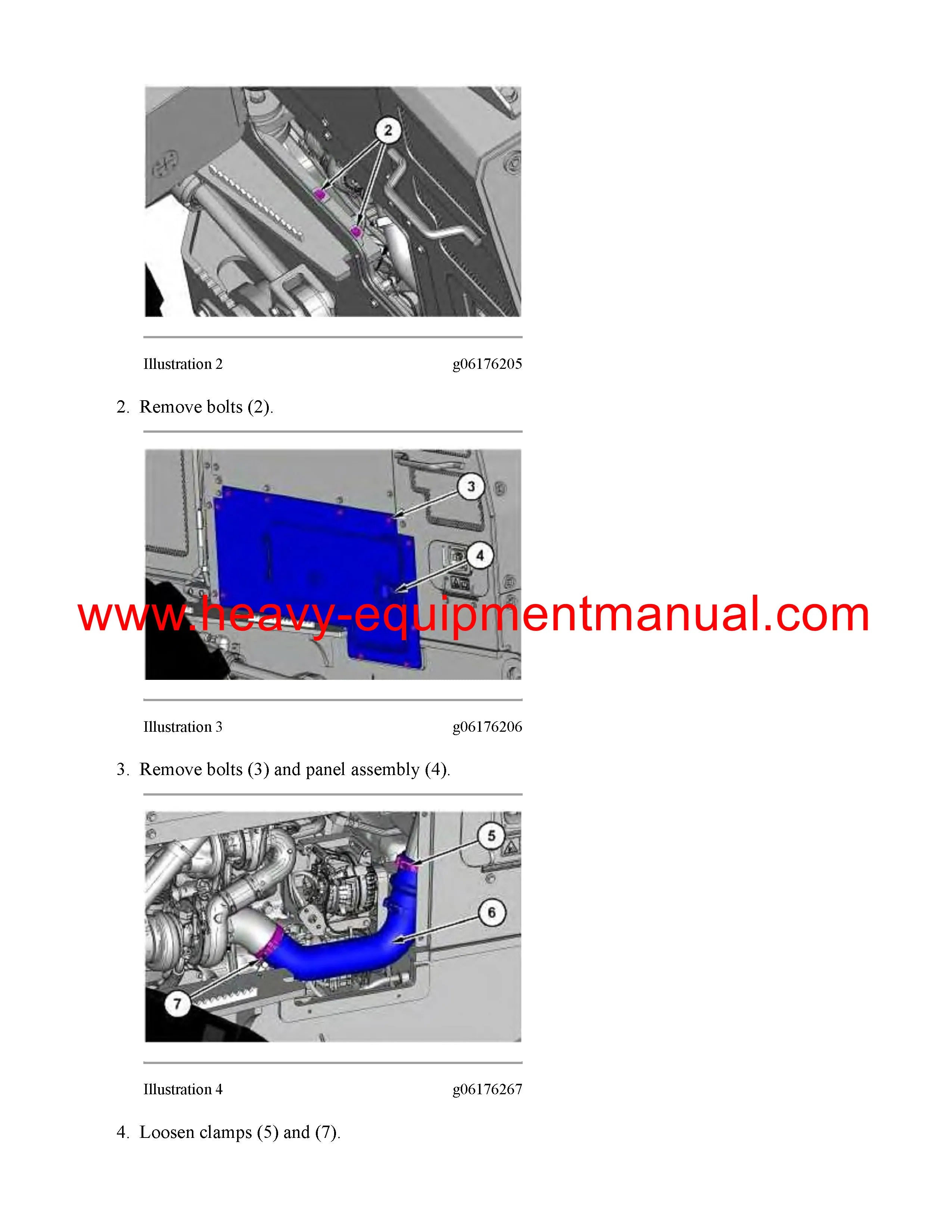 2

Illustration 2 g06176205

2. Remove bolts (2).

3

4

www.heavy-equipmentmanual.com

Illustration 3 g06176206

3. Remove bolts (3) and panel assembly (4).

5

6

7

Illustration 4 g06176267

4. Loosen clamps (5) and (7).