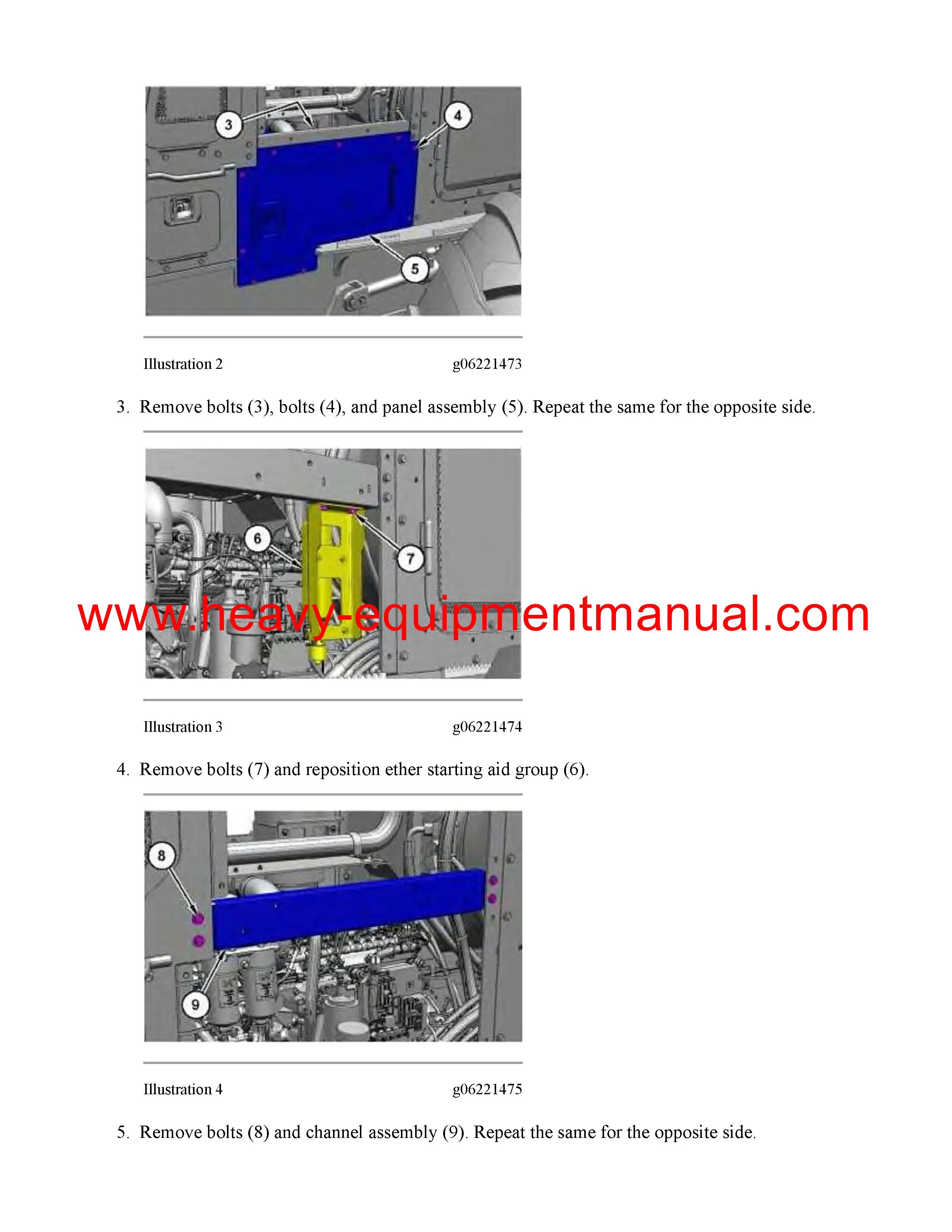 3

4

5

Illustration 2 g06221473

3. Remove bolts (3), bolts (4), and panel assembly (5). Repeat the same for the opposite side.

6

7

www.heavy-equipmentmanual.com

Illustration 3 g06221474

4. Remove bolts (7) and reposition ether starting aid group (6).

8

9

Illustration 4 g06221475

5. Remove bolts (8) and channel assembly (9). Repeat the same for the opposite side.