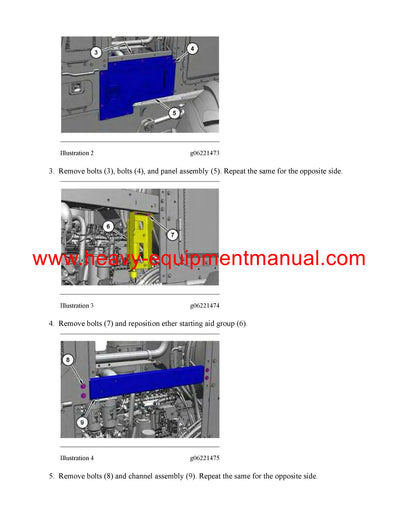 3

4

5

Illustration 2 g06221473

3. Remove bolts (3), bolts (4), and panel assembly (5). Repeat the same for the opposite side.

6

7

www.heavy-equipmentmanual.com

Illustration 3 g06221474

4. Remove bolts (7) and reposition ether starting aid group (6).

8

9

Illustration 4 g06221475

5. Remove bolts (8) and channel assembly (9). Repeat the same for the opposite side.