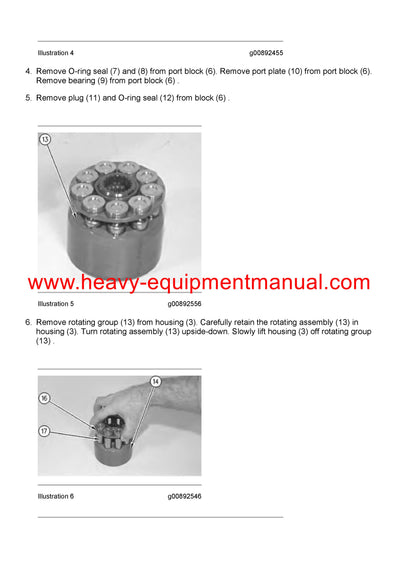 Illustration 4 g00892455

4. Remove O-ring seal (7) and (8) from port block (6). Remove port plate (10) from port block (6). Remove bearing (9) from port block (6) .

5. Remove plug (11) and O-ring seal (12) from block (6) .

13

www.heavy-equipmentmanual.com

Illustration 5 g00892556

6. Remove rotating group (13) from housing (3). Carefully retain the rotating assembly (13) in housing (3). Turn rotating assembly (13) upside-down. Slowly lift housing (3) off rotating group (13) .

14

16

17

Illustration 6 g00892546