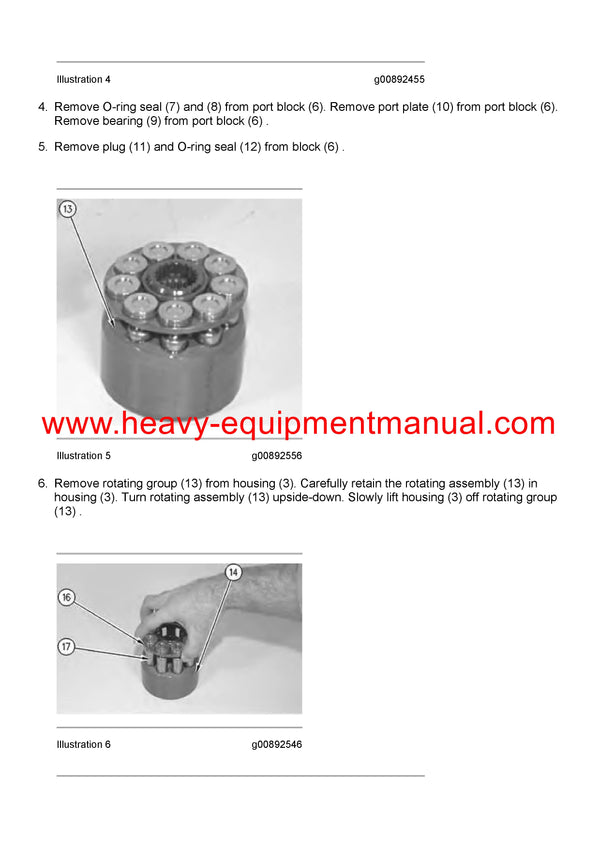 Illustration 4 g00892455

4. Remove O-ring seal (7) and (8) from port block (6). Remove port plate (10) from port block (6). Remove bearing (9) from port block (6) .

5. Remove plug (11) and O-ring seal (12) from block (6) .

13

www.heavy-equipmentmanual.com

Illustration 5 g00892556

6. Remove rotating group (13) from housing (3). Carefully retain the rotating assembly (13) in housing (3). Turn rotating assembly (13) upside-down. Slowly lift housing (3) off rotating group (13) .

14

16

17

Illustration 6 g00892546