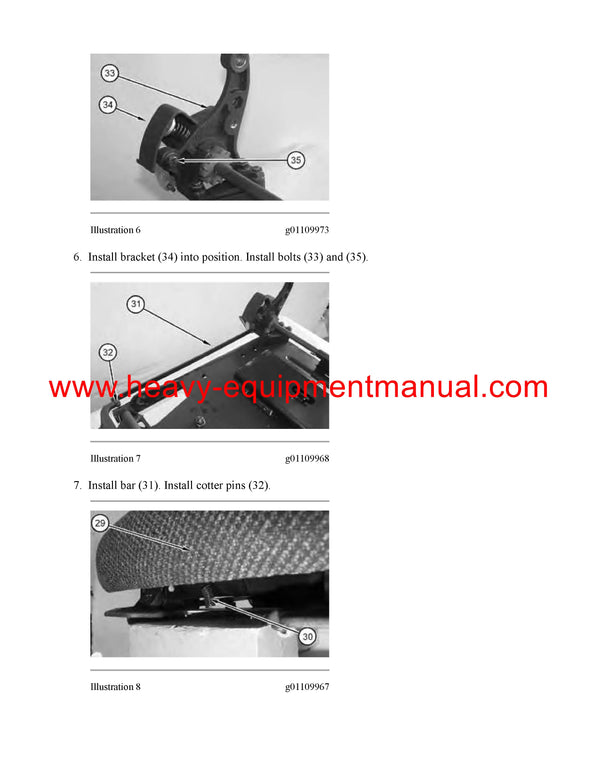 33

34

35

Illustration 6 g01109973

6. Install bracket (34) into position. Install bolts (33) and (35).

31

32

www.heavy-equipmentmanual.com

Illustration 7 g01109968

7. Install bar (31). Install cotter pins (32).

29

30

Illustration 8 g01109967