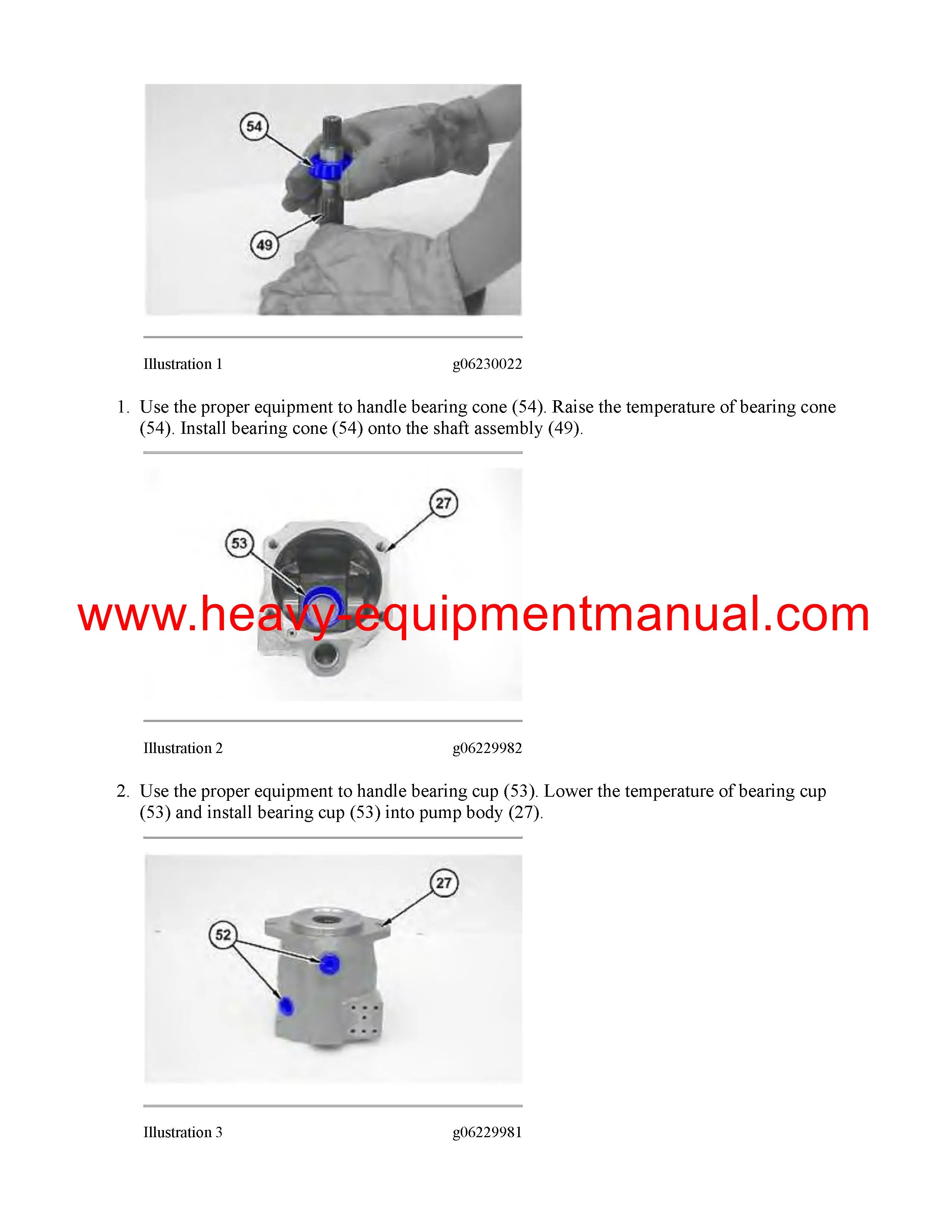 54

49

Illustration 1 g06230022

1. Use the proper equipment to handle bearing cone (54). Raise the temperature of bearing cone (54). Install bearing cone (54) onto the shaft assembly (49).

27

53

www.heavy-equipmentmanual.com

Illustration 2 g06229982

2. Use the proper equipment to handle bearing cup (53). Lower the temperature of bearing cup (53) and install bearing cup (53) into pump body (27).

27

52

Illustration 3 g06229981