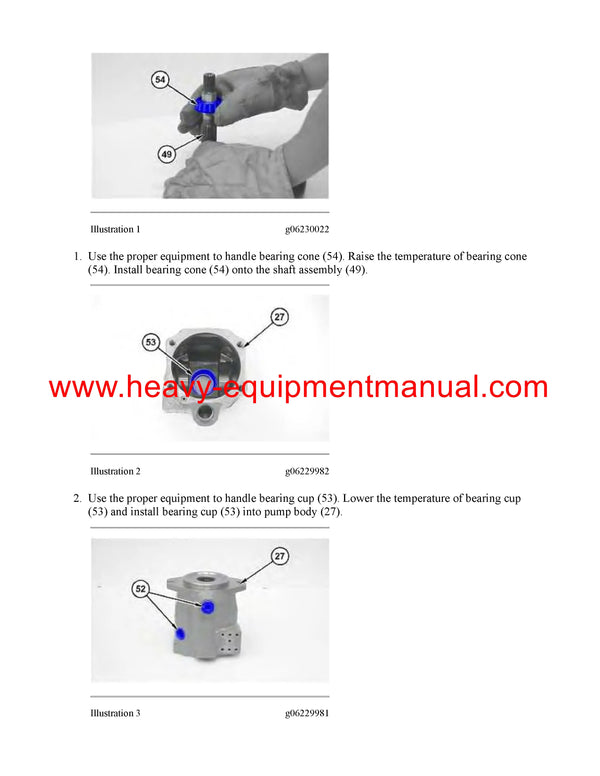 54

49

Illustration 1 g06230022

1. Use the proper equipment to handle bearing cone (54). Raise the temperature of bearing cone (54). Install bearing cone (54) onto the shaft assembly (49).

27

53

www.heavy-equipmentmanual.com

Illustration 2 g06229982

2. Use the proper equipment to handle bearing cup (53). Lower the temperature of bearing cup (53) and install bearing cup (53) into pump body (27).

27

52

Illustration 3 g06229981