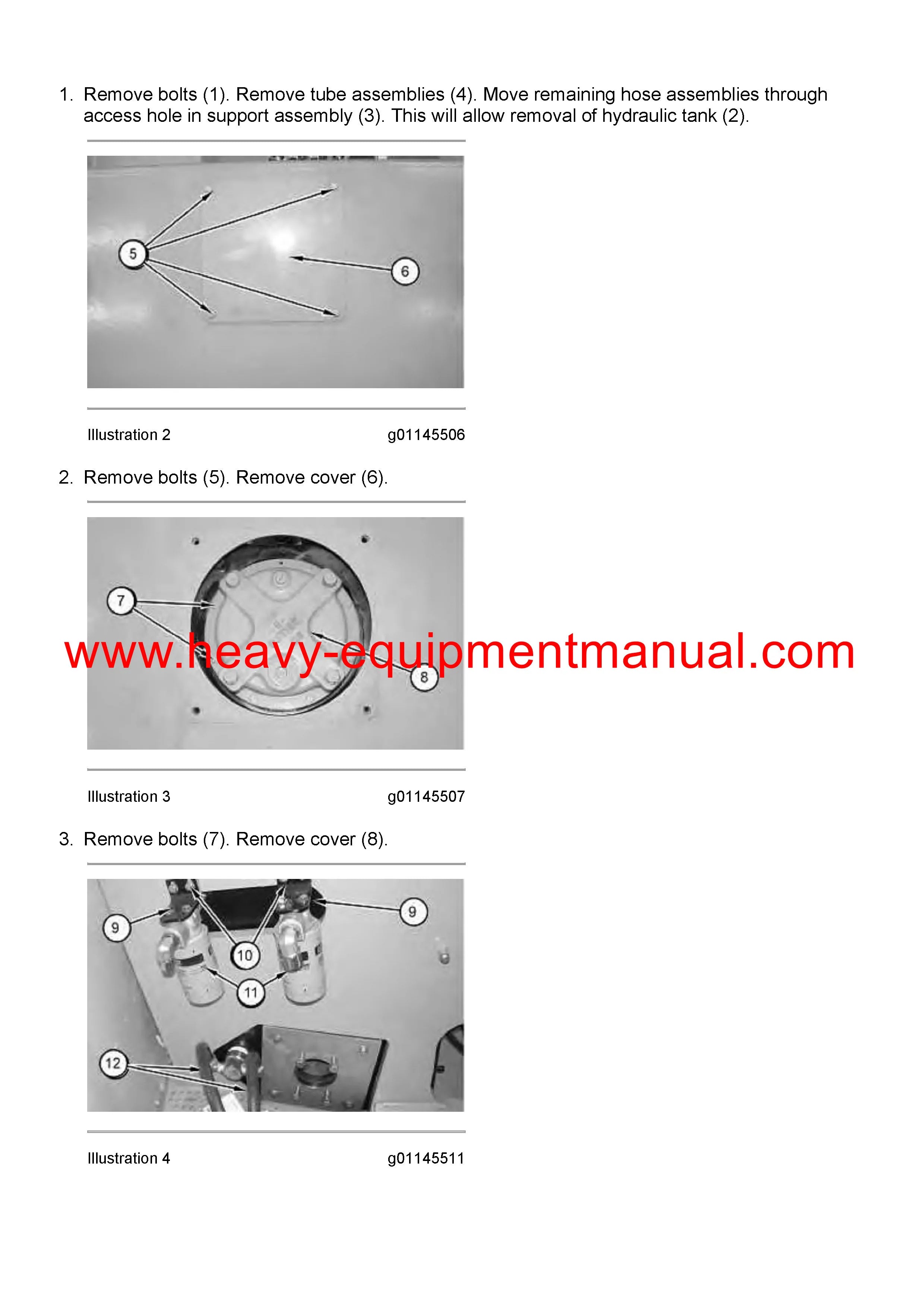 1. Remove bolts (1). Remove tube assemblies (4). Move remaining hose assemblies through access hole in support assembly (3). This will allow removal of hydraulic tank (2).

5

6

Illustration 2 g01145506

2. Remove bolts (5). Remove cover (6).

7

8

www.heavy-equipmentmanual.com

Illustration 3 g01145507

3. Remove bolts (7). Remove cover (8).

9

9

10

11

12

Illustration 4 g01145511