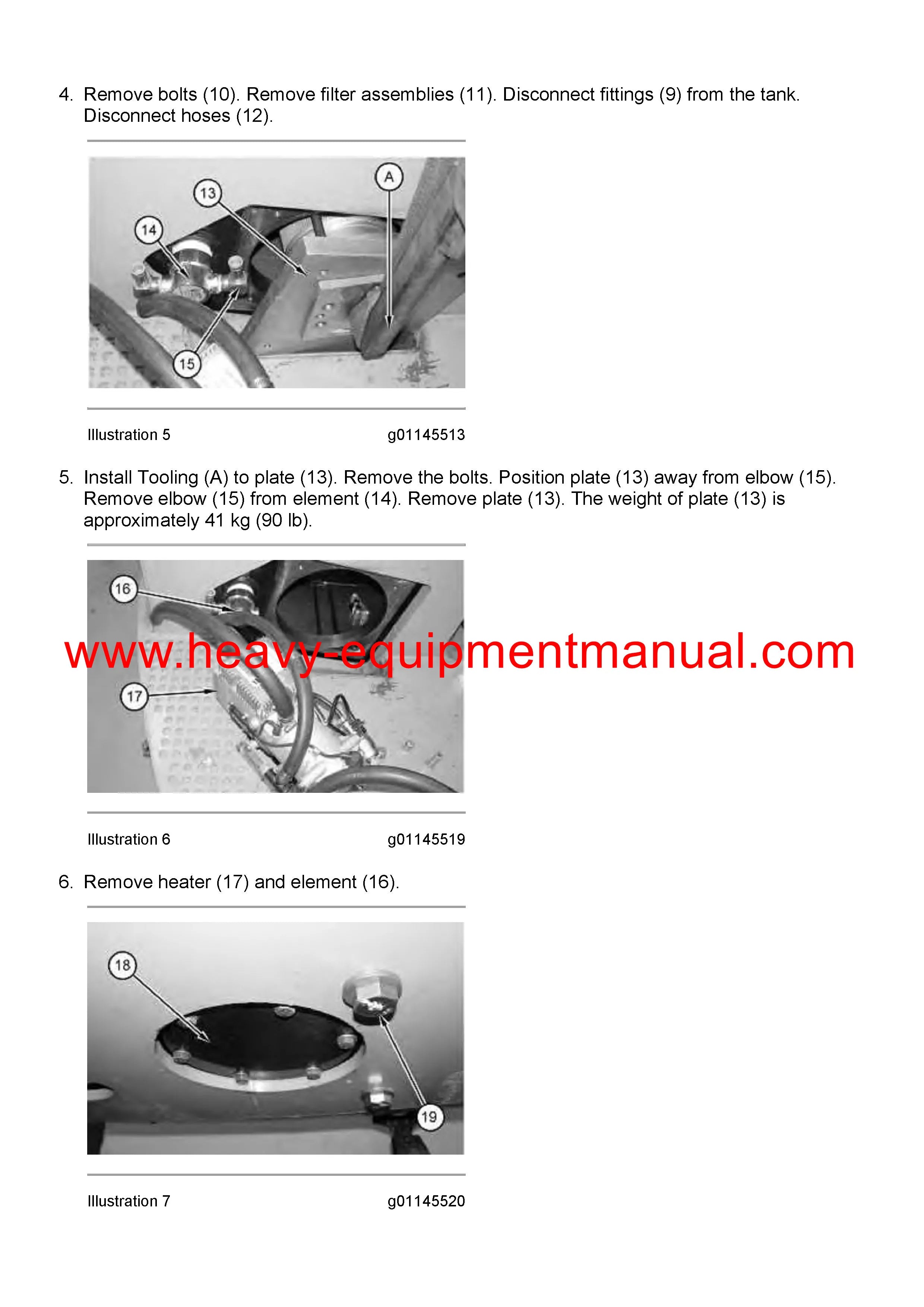 4. Remove bolts (10). Remove filter assemblies (11). Disconnect fittings (9) from the tank. Disconnect hoses (12).

13
A
14
15

Illustration 5 g01145513

5. Install Tooling (A) to plate (13). Remove the bolts. Position plate (13) away from elbow (15). Remove elbow (15) from element (14). Remove plate (13). The weight of plate (13) is approximately 41 kg (90 lb).

16
www.heavy-equipmentmanual.com
17

Illustration 6 g01145519

6. Remove heater (17) and element (16).

18
19

Illustration 7 g01145520