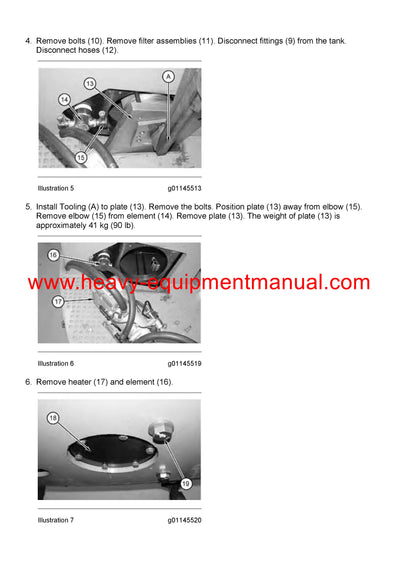 4. Remove bolts (10). Remove filter assemblies (11). Disconnect fittings (9) from the tank. Disconnect hoses (12).

13
A
14
15

Illustration 5 g01145513

5. Install Tooling (A) to plate (13). Remove the bolts. Position plate (13) away from elbow (15). Remove elbow (15) from element (14). Remove plate (13). The weight of plate (13) is approximately 41 kg (90 lb).

16
17

www.heavy-equipmentmanual.com

Illustration 6 g01145519

6. Remove heater (17) and element (16).

18
19

Illustration 7 g01145520