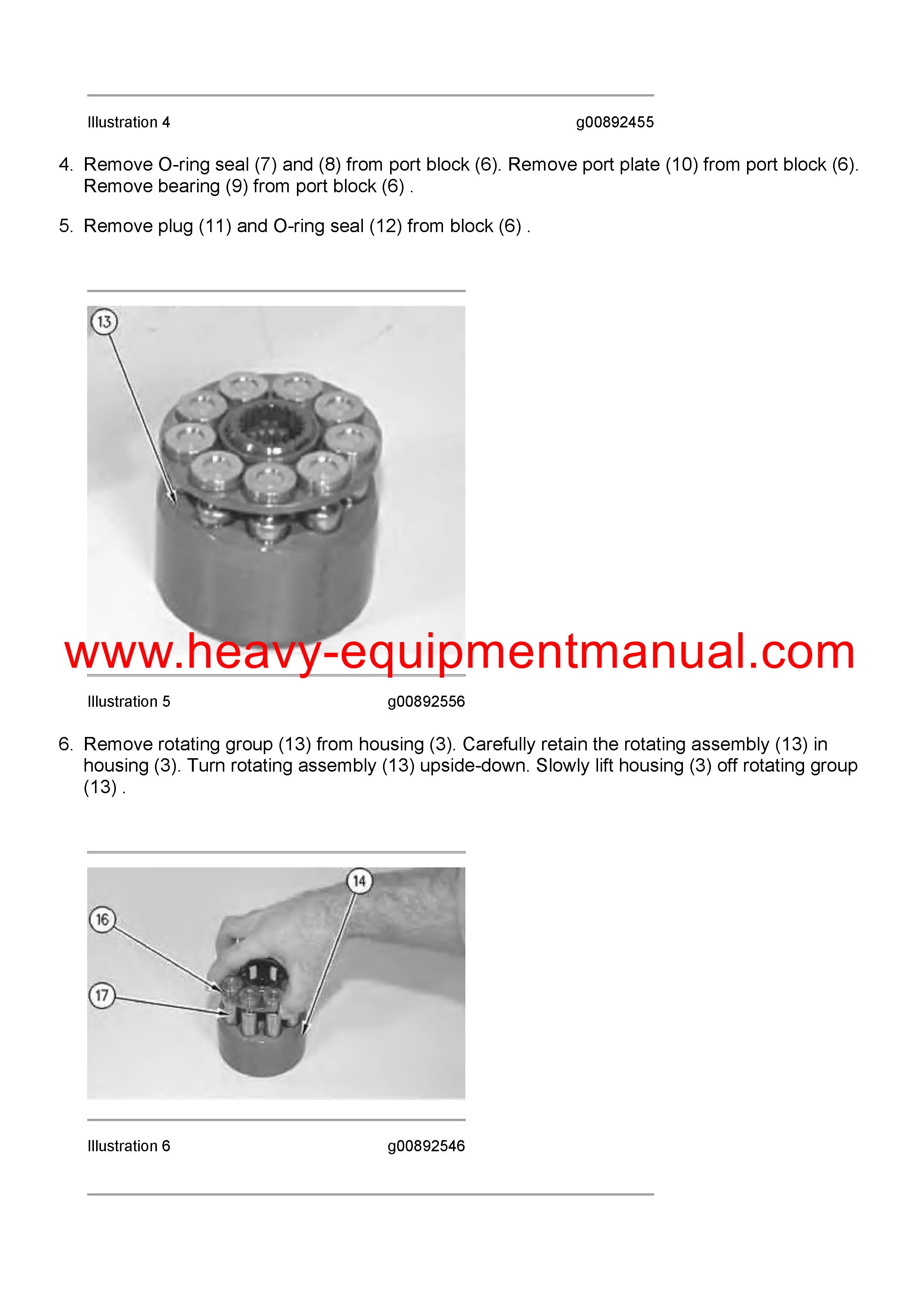 Illustration 4 g00892455

4. Remove O-ring seal (7) and (8) from port block (6). Remove port plate (10) from port block (6). Remove bearing (9) from port block (6) .

5. Remove plug (11) and O-ring seal (12) from block (6) .

13

www.heavy-equipmentmanual.com

Illustration 5 g00892556

6. Remove rotating group (13) from housing (3). Carefully retain the rotating assembly (13) in housing (3). Turn rotating assembly (13) upside-down. Slowly lift housing (3) off rotating group (13) .

14

16

17

Illustration 6 g00892546