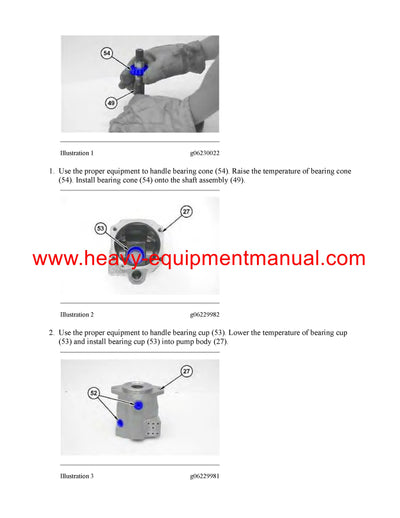 54

49

Illustration 1 g06230022

1. Use the proper equipment to handle bearing cone (54). Raise the temperature of bearing cone (54). Install bearing cone (54) onto the shaft assembly (49).

27

53

www.heavy-equipmentmanual.com

Illustration 2 g06229982

2. Use the proper equipment to handle bearing cup (53). Lower the temperature of bearing cup (53) and install bearing cup (53) into pump body (27).

27

52

Illustration 3 g06229981