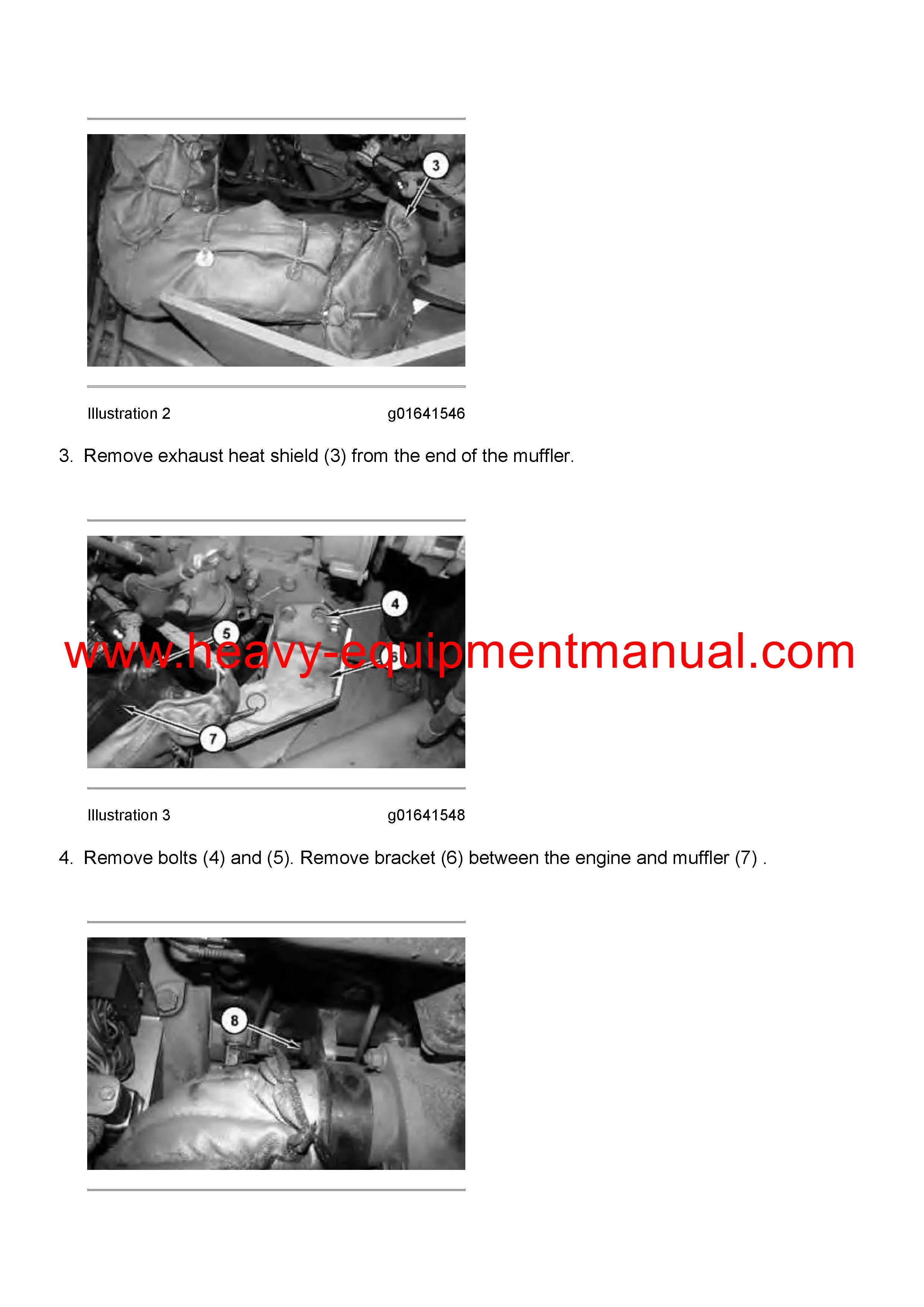 3

Illustration 2 g01641546

3. Remove exhaust heat shield (3) from the end of the muffler.

4

5

6

7

www.heavy-equipmentmanual.com

Illustration 3 g01641548

4. Remove bolts (4) and (5). Remove bracket (6) between the engine and muffler (7) .

8