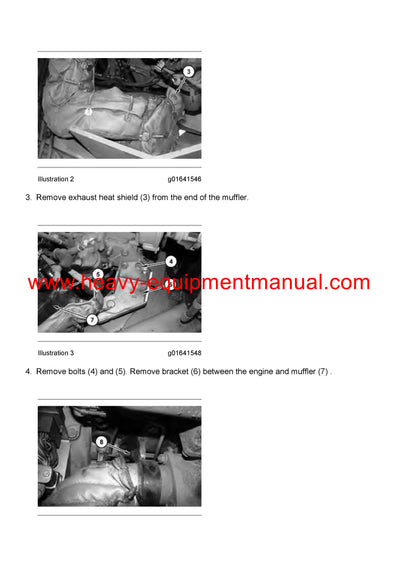 3

Illustration 2 g01641546

3. Remove exhaust heat shield (3) from the end of the muffler.

4

5

7

www.heavy-equipmentmanual.com

Illustration 3 g01641548

4. Remove bolts (4) and (5). Remove bracket (6) between the engine and muffler (7) .

8