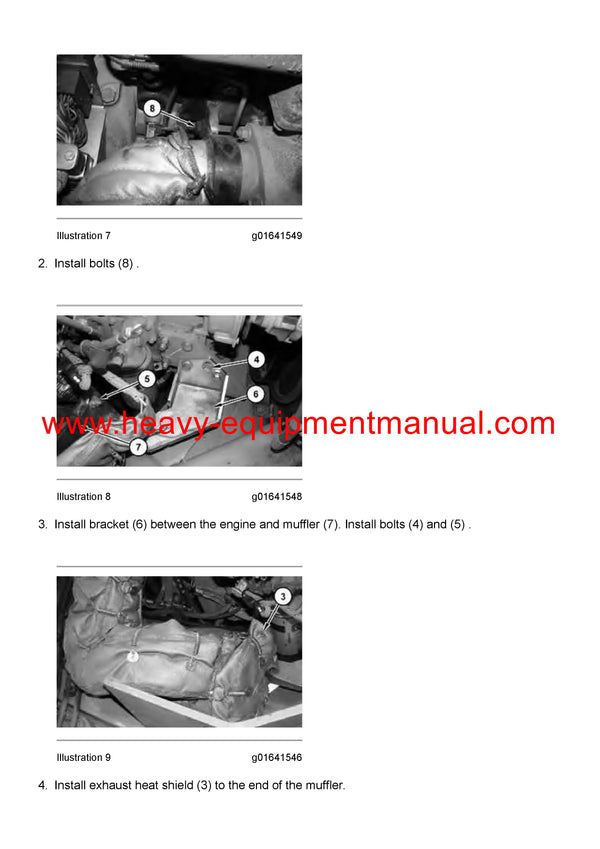 8

Illustration 7 g01641549

2. Install bolts (8) .

4
5
6
7

www.heavy-equipmentmanual.com

Illustration 8 g01641548

3. Install bracket (6) between the engine and muffler (7). Install bolts (4) and (5) .

3

Illustration 9 g01641546

4. Install exhaust heat shield (3) to the end of the muffler.