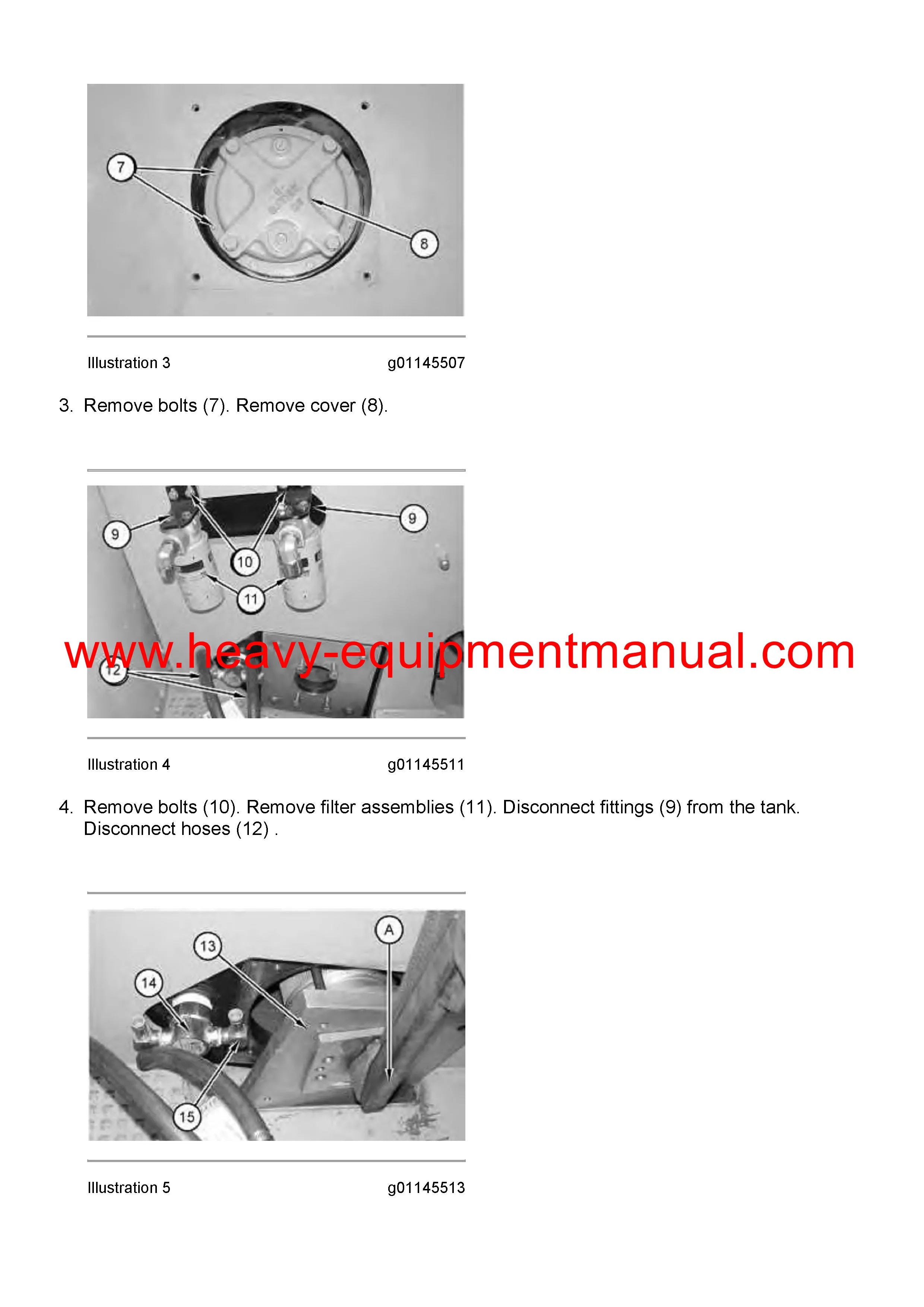 7

8

Illustration 3 g01145507

3. Remove bolts (7). Remove cover (8).

9

9

10

11

12

www.heavy-equipmentmanual.com

Illustration 4 g01145511

4. Remove bolts (10). Remove filter assemblies (11). Disconnect fittings (9) from the tank. Disconnect hoses (12) .

13

A

14

15

Illustration 5 g01145513