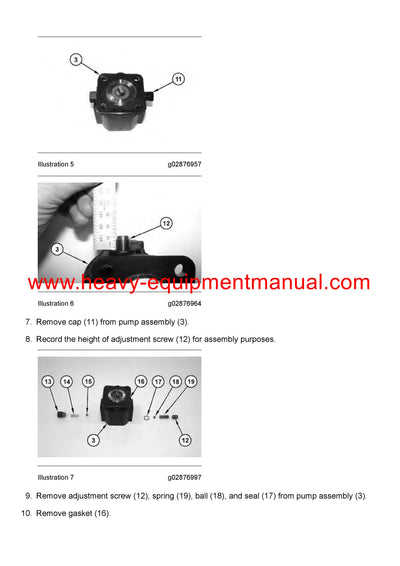 3

11

Illustration 5 g02876957

12

3

www.heavy-equipmentmanual.com

Illustration 6 g02876964

7. Remove cap (11) from pump assembly (3).

8. Record the height of adjustment screw (12) for assembly purposes.

13 14 15 16 17 18 19

3

12

Illustration 7 g02876997

9. Remove adjustment screw (12), spring (19), ball (18), and seal (17) from pump assembly (3).

10. Remove gasket (16).