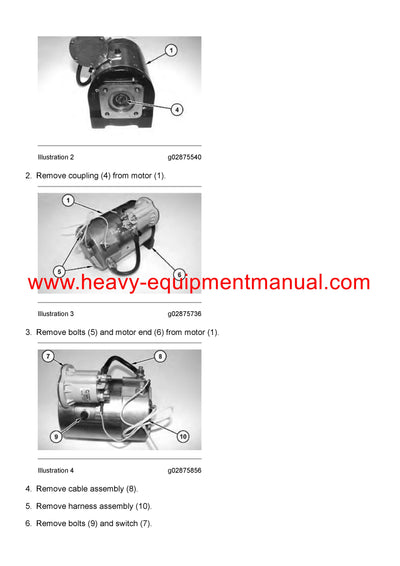 1

4

Illustration 2 g02875540

2. Remove coupling (4) from motor (1).

1

5

6

www.heavy-equipmentmanual.com

Illustration 3 g02875736

3. Remove bolts (5) and motor end (6) from motor (1).

7

8

9

10

Illustration 4 g02875856

4. Remove cable assembly (8).

5. Remove harness assembly (10).

6. Remove bolts (9) and switch (7).