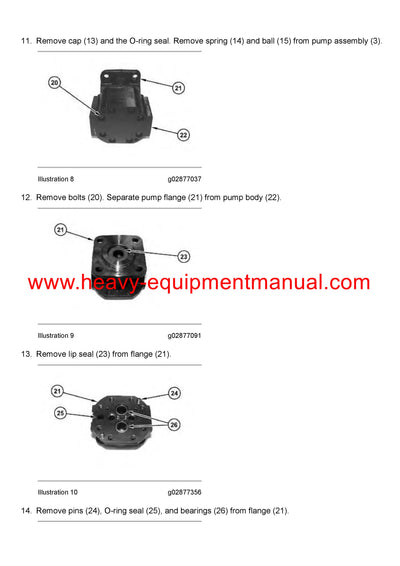 11. Remove cap (13) and the O-ring seal. Remove spring (14) and ball (15) from pump assembly (3).

20

21

22

Illustration 8 g02877037

12. Remove bolts (20). Separate pump flange (21) from pump body (22).

21

23

www.heavy-equipmentmanual.com

Illustration 9 g02877091

13. Remove lip seal (23) from flange (21).

21

24

25

26

Illustration 10 g02877356

14. Remove pins (24), O-ring seal (25), and bearings (26) from flange (21).