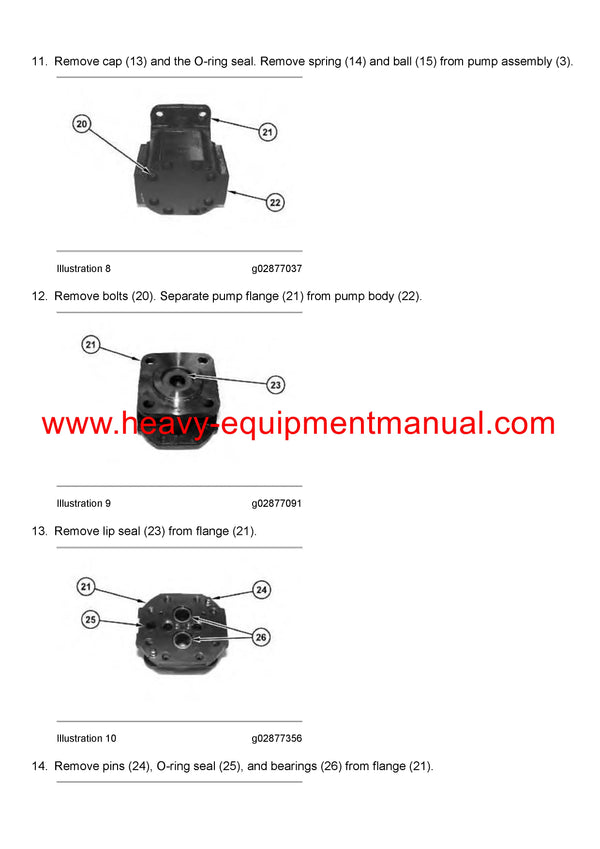 11. Remove cap (13) and the O-ring seal. Remove spring (14) and ball (15) from pump assembly (3).

20

21

22

Illustration 8 g02877037

12. Remove bolts (20). Separate pump flange (21) from pump body (22).

21

23

www.heavy-equipmentmanual.com

Illustration 9 g02877091

13. Remove lip seal (23) from flange (21).

21

24

25

26

Illustration 10 g02877356

14. Remove pins (24), O-ring seal (25), and bearings (26) from flange (21).