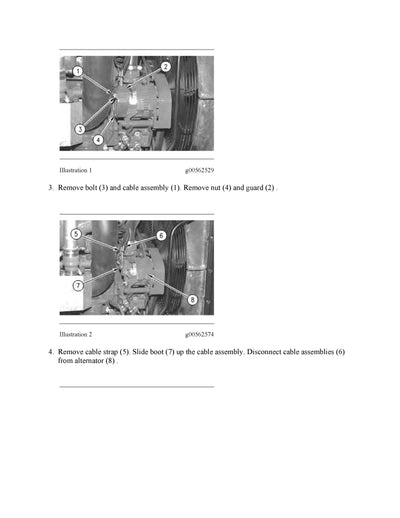 1
2
3
4

Illustration 1 g00562529

3. Remove bolt (3) and cable assembly (1). Remove nut (4) and guard (2) .

5
6
7
8

Illustration 2 g00562574

4. Remove cable strap (5). Slide boot (7) up the cable assembly. Disconnect cable assemblies (6) from alternator (8) .